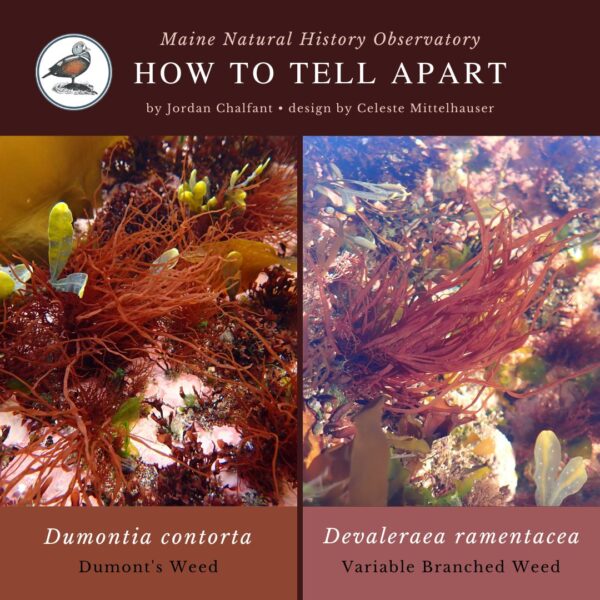 Maine Natural History Observatory
HOW TO TELL APART
by Jordan Chalfant • design by Celeste Mittelhauser

Dumontia contorta
Dumont's Weed

Devaleraea ramentacea
Variable Branched Weed