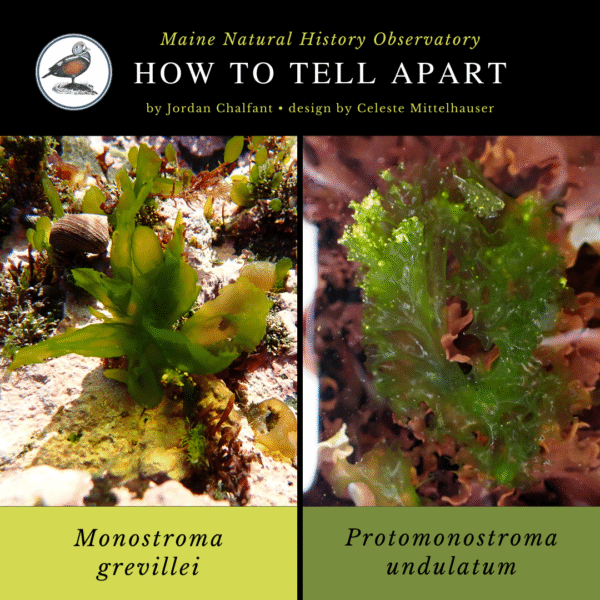 Maine Natural History Observatory
HOW TO TELL APART
by Jordan Chalfant • design by Celeste Mittelhauser

Monostroma grevillei

Protomonostroma undulatum