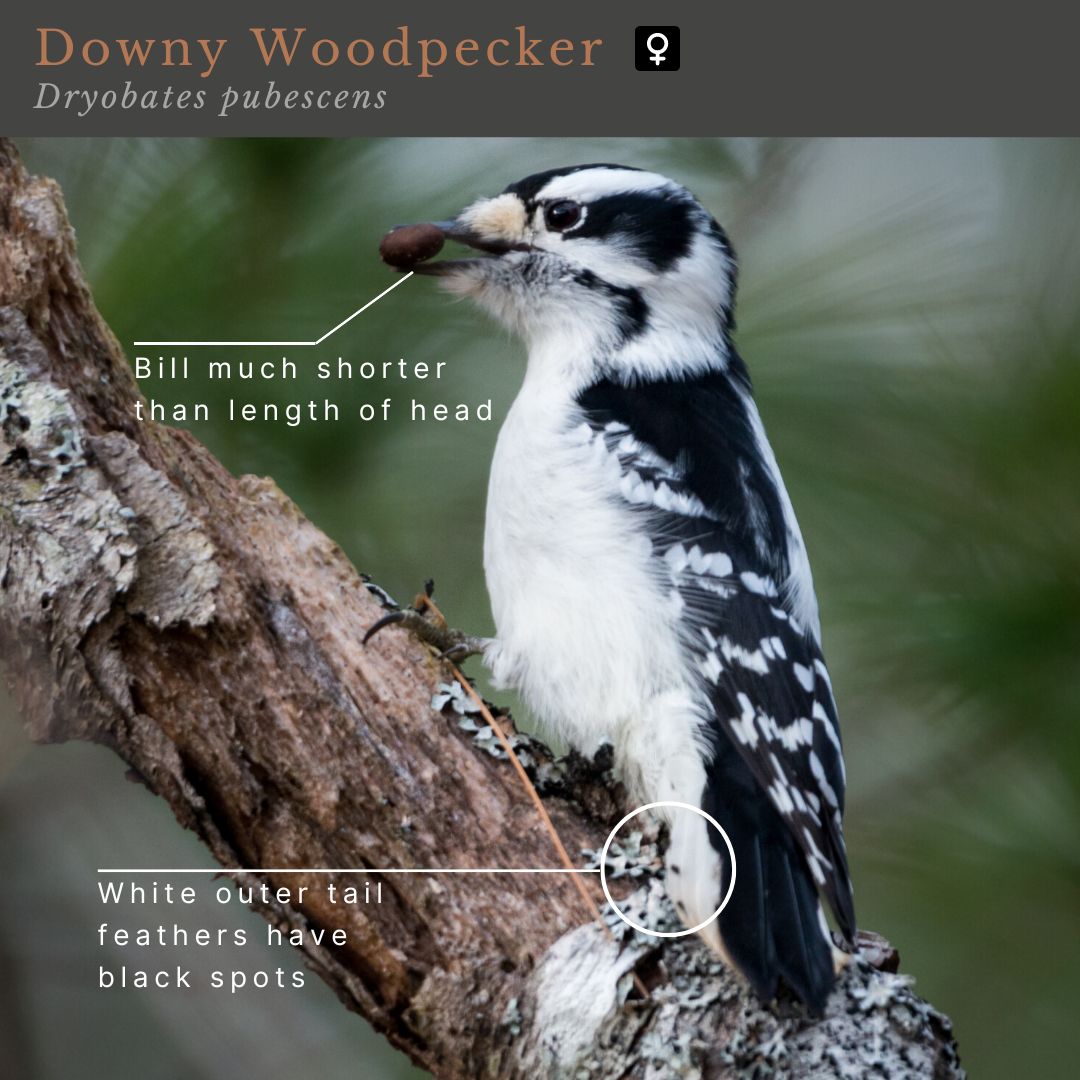 Downy Woodpecker ♀
Dryobates pubescens

Bill much shorter than length of head

White outer tail feathers have black spots