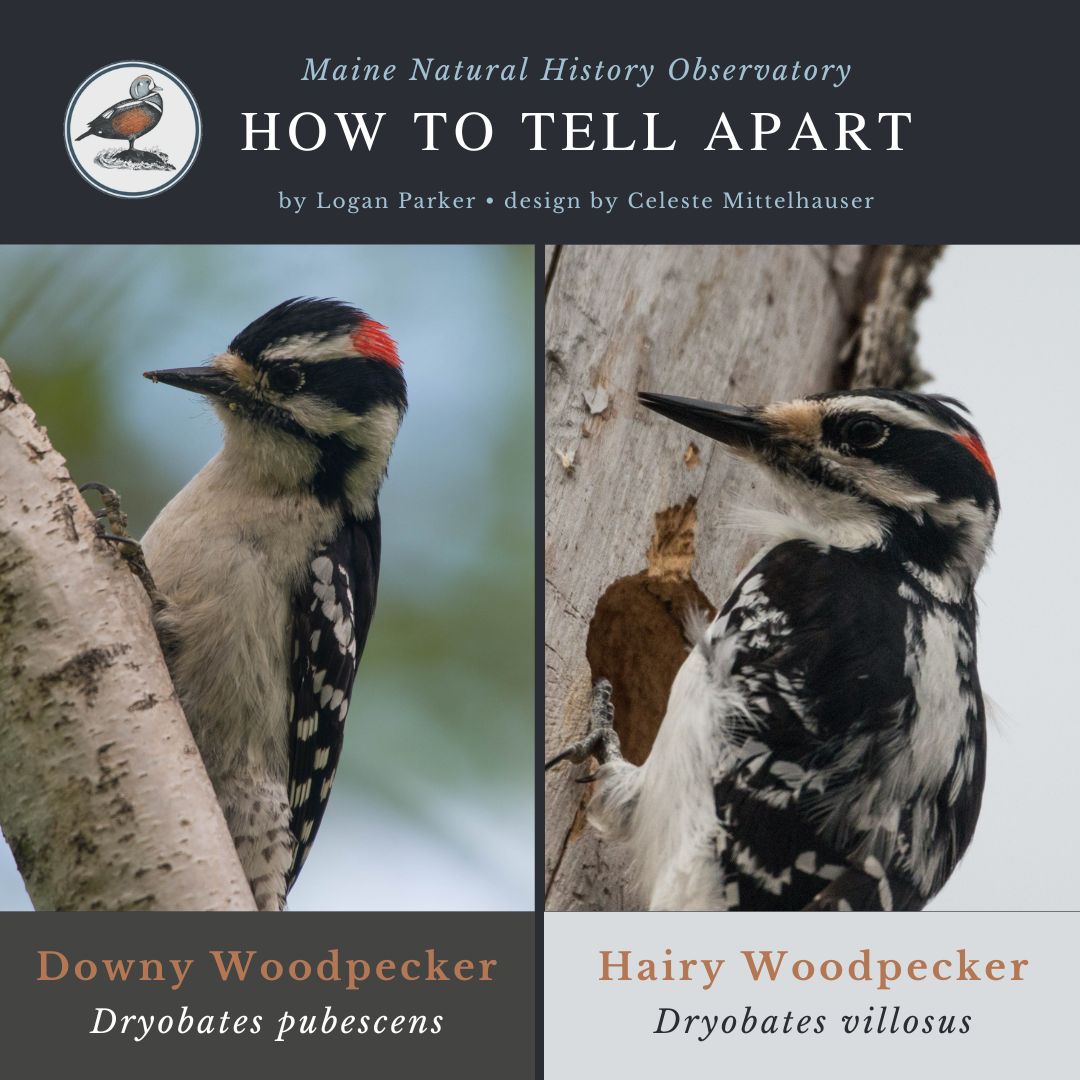 Maine Natural History Observatory

HOW TO TELL APART

by Logan Parker • design by Celeste Mittelhauser

Downy Woodpecker
Dryobates pubescens

Hairy Woodpecker
Dryobates villosus