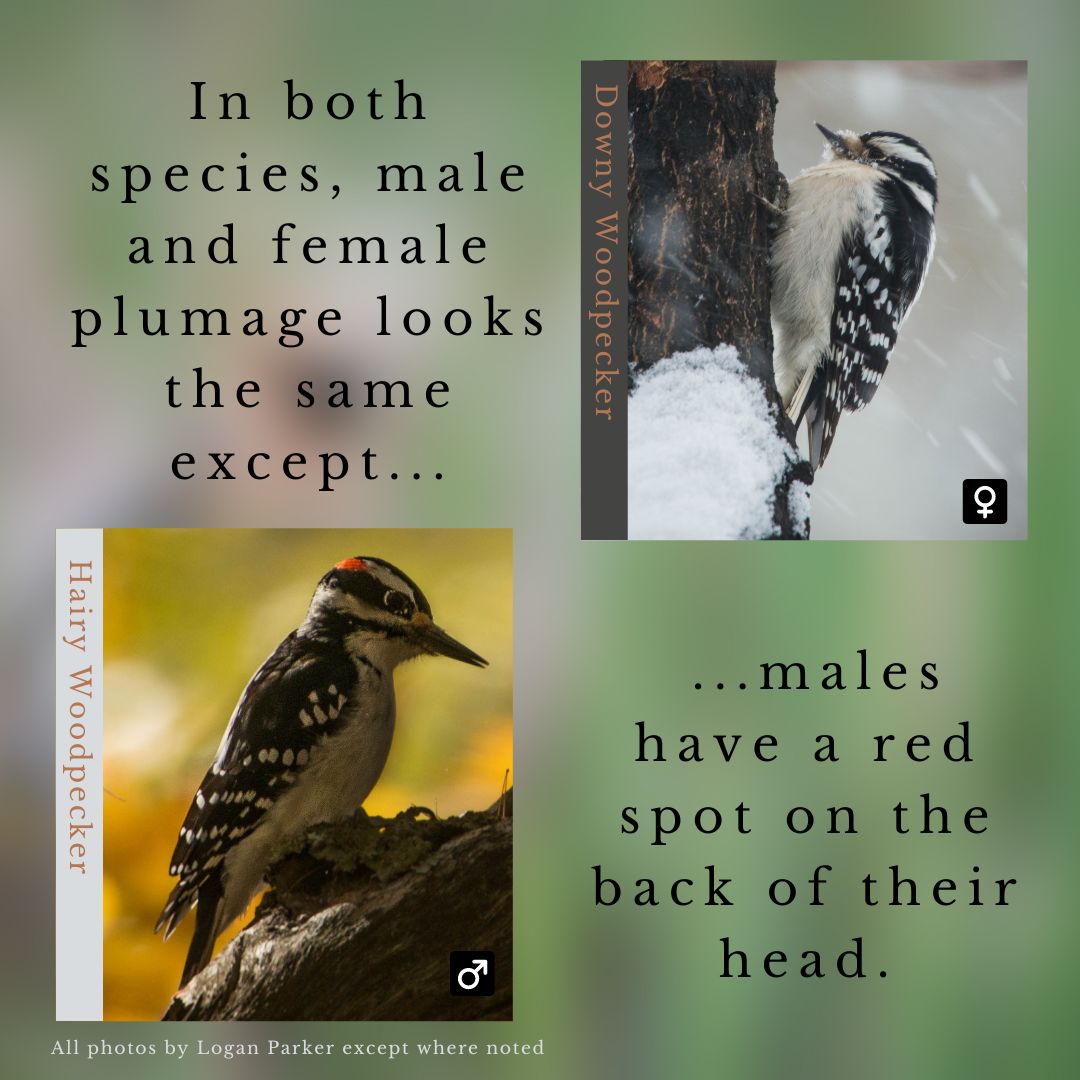 In both species, male and female plumage looks the same except...

Downy Woodpecker

♀

Hairy Woodpecker

♂

...males have a red spot on the back of their head.

All photos by Logan Parker except where noted