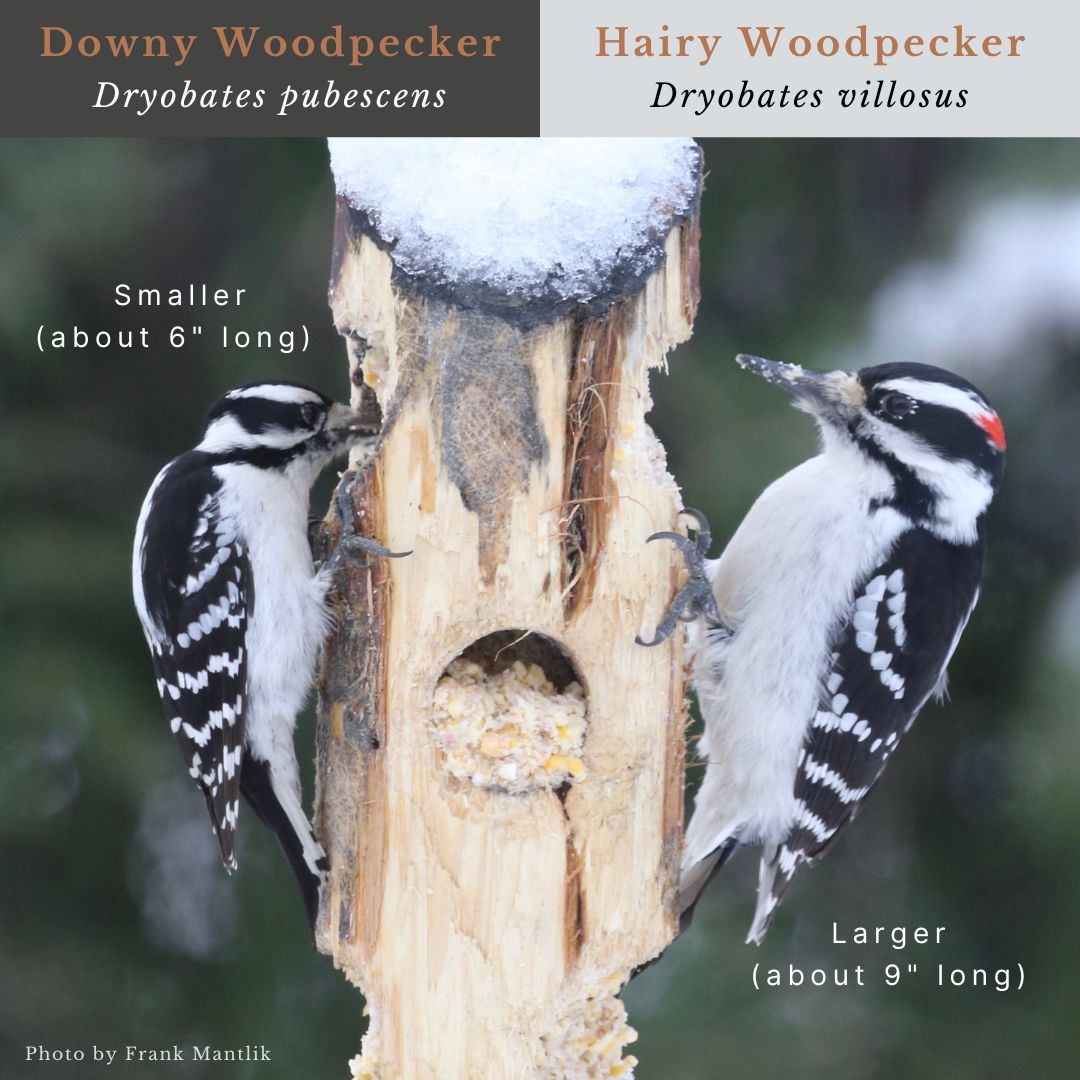 Downy Woodpecker
Dryobates pubescens

Hairy Woodpecker
Dryobates villosus

Smaller
(about 6" long)

Larger
(about 9" long)

Photo by Frank Mantlik