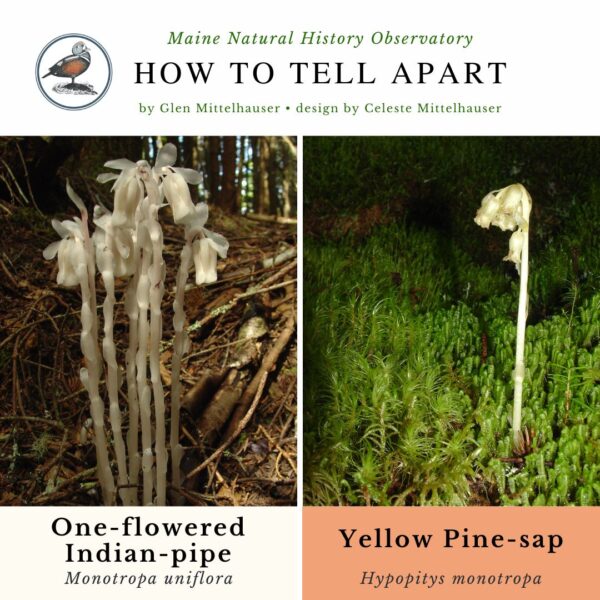 Maine Natural History Observatory

HOW TO TELL APART

by Glen Mittelhauser • design by Celeste Mittelhauser

One-flowered Indian-pipe
Monotropa uniflora

Yellow Pine-sap
Hypopitys monotropa