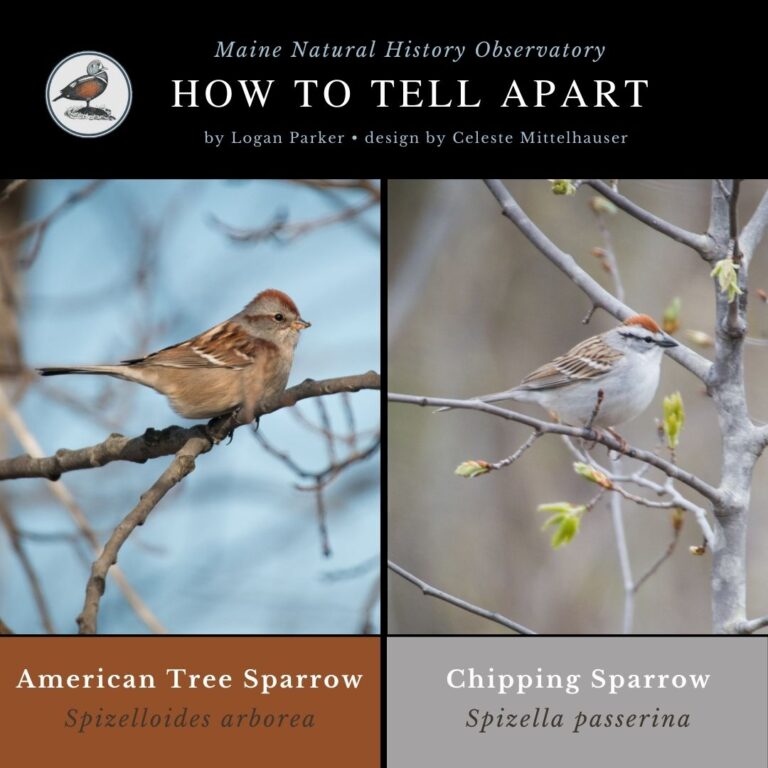 Maine Natural History Observatory

HOW TO TELL APART

by Logan Parker • design by Celeste Mittelhauser

American Tree Sparrow

Spizelloides arborea

Chipping Sparrow

Spizella passerina