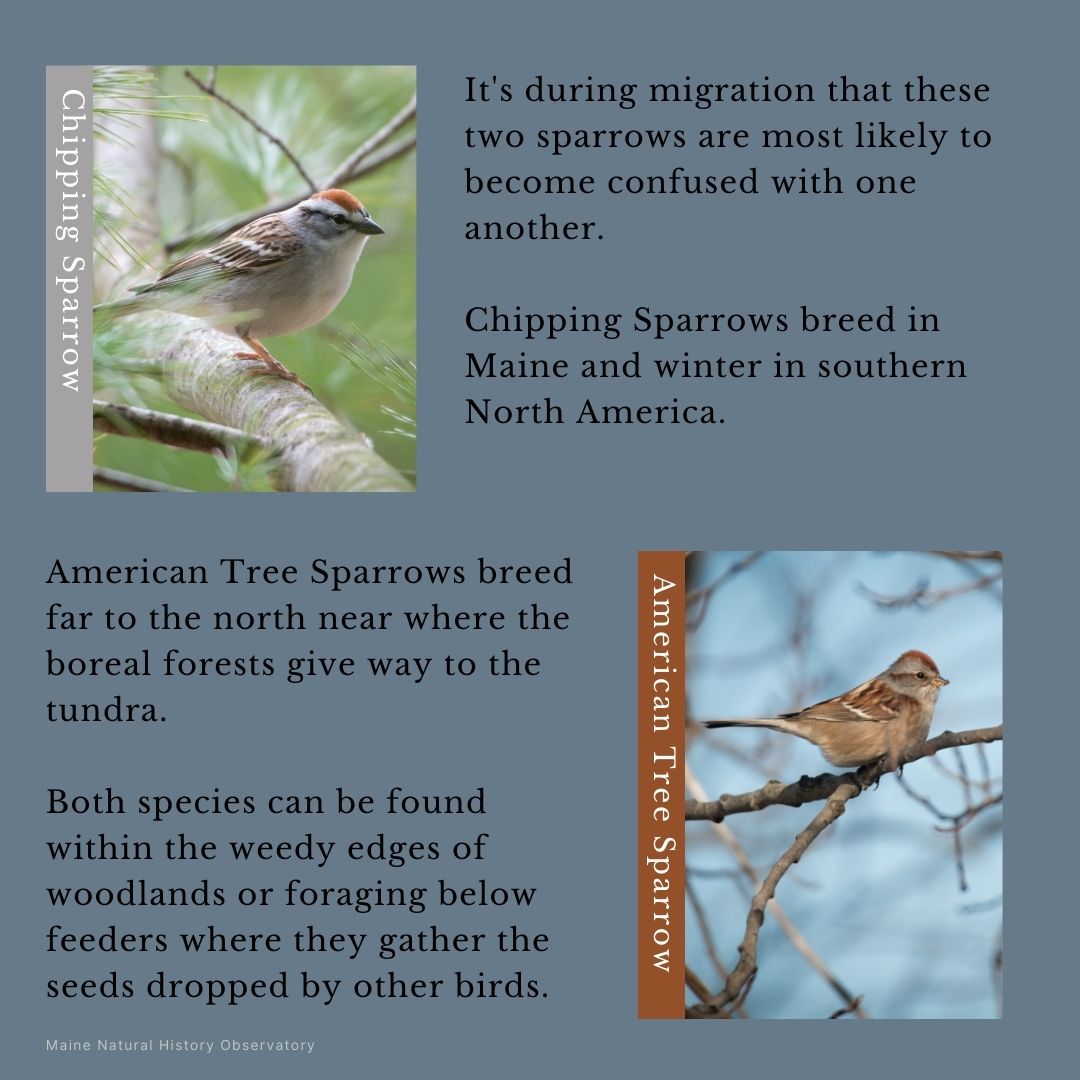 Chipping Sparrow

It's during migration that these two sparrows are most likely to become confused with one another.

Chipping Sparrows breed in Maine and winter in southern North America.

American Tree Sparrows breed far to the north near where the boreal forests give way to the tundra.

Both species can be found within the weedy edges of woodlands or foraging below feeders where they gather the seeds dropped by other birds.

American Tree Sparrow

Maine Natural History Observatory