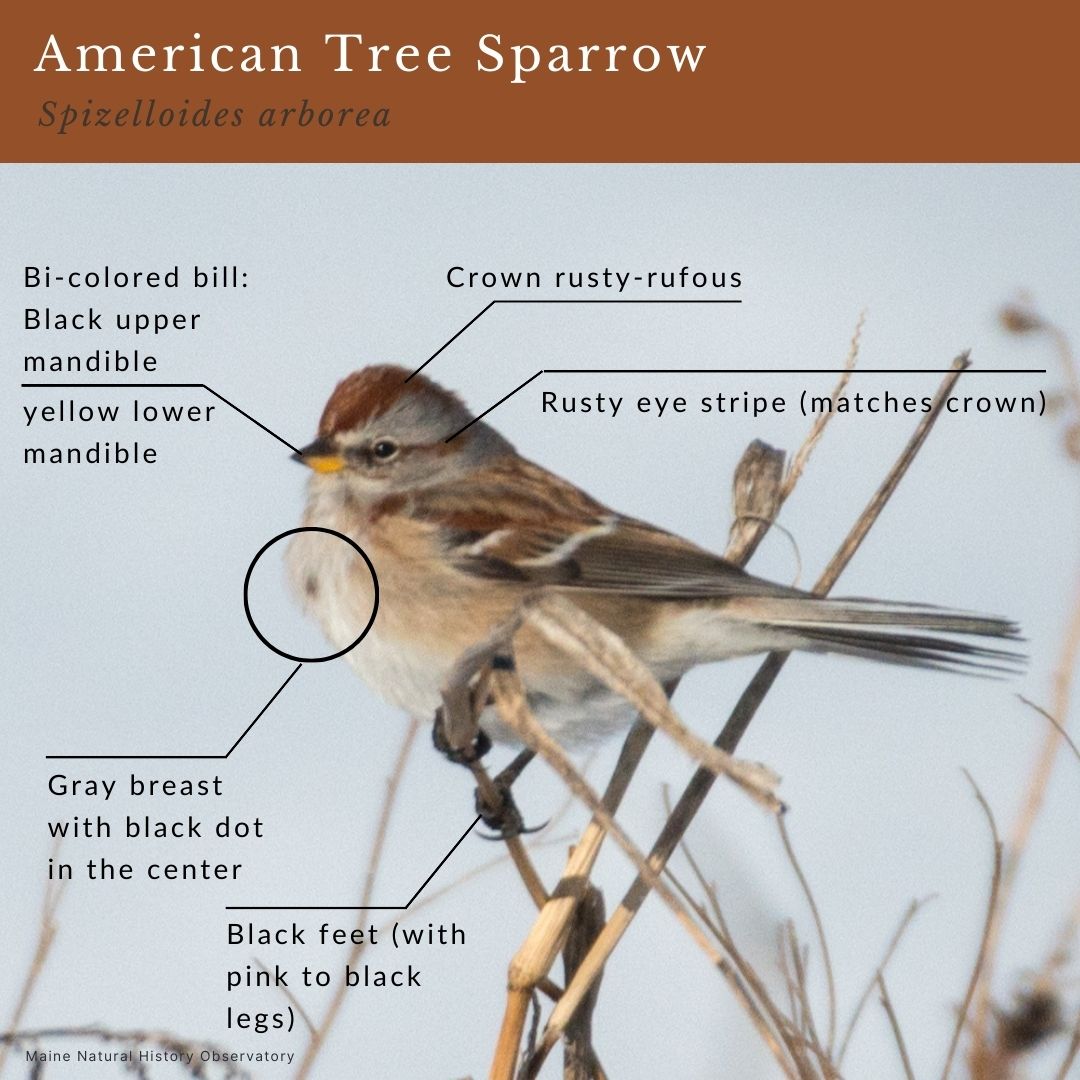 American Tree Sparrow

Spizelloides arborea

Bi-colored bill: Black upper mandible

yellow lower mandible

Crown rusty-rufous

Rusty eye stripe (matches crown)

Gray breast with black dot in the center

Black feet (with pink to black legs)

Maine Natural History Observatory