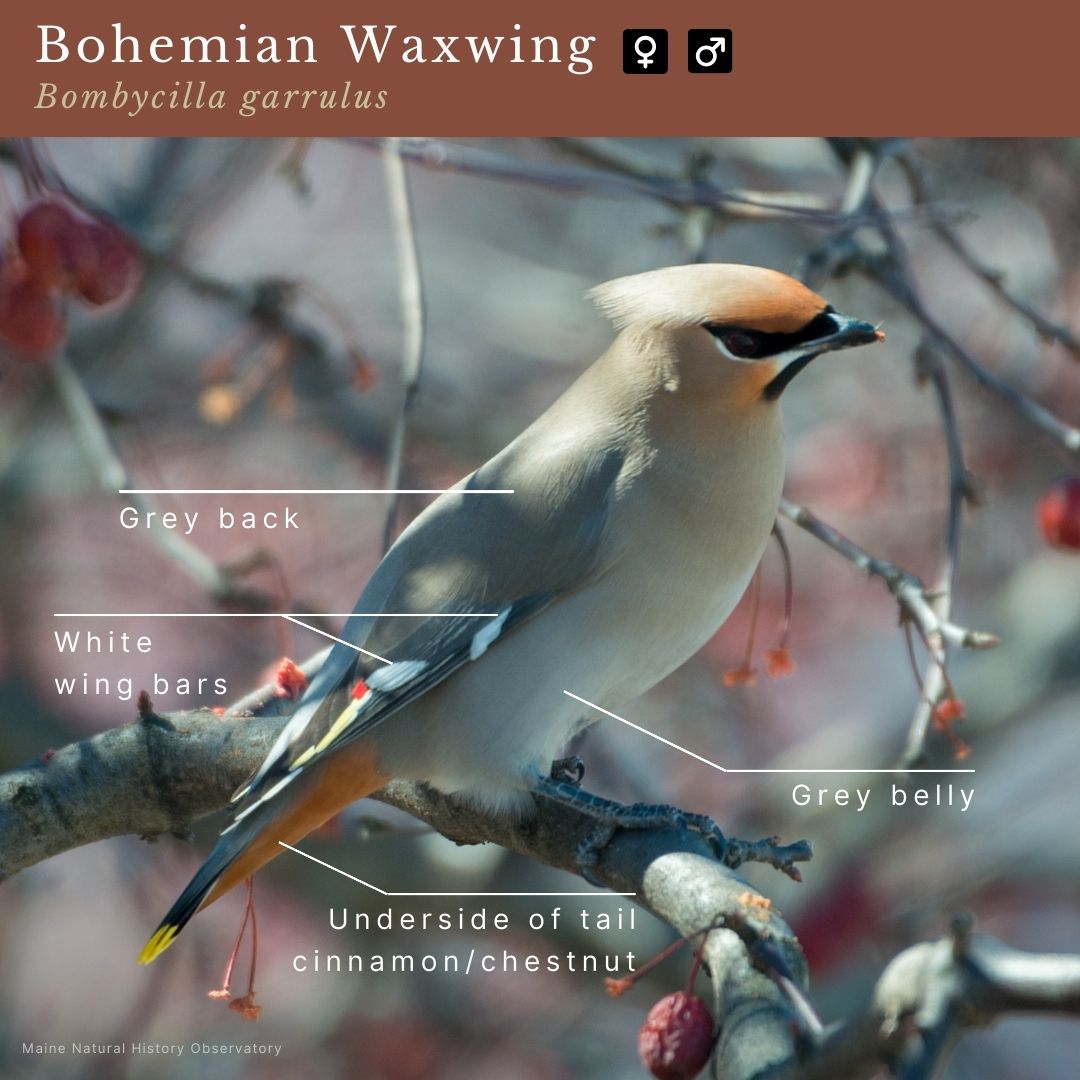 Bohemian Waxwing ♀ ♂
Bombycilla garrulus

Grey back

White wing bars

Grey belly

Underside of tail cinnamon/chestnut

Maine Natural History Observatory