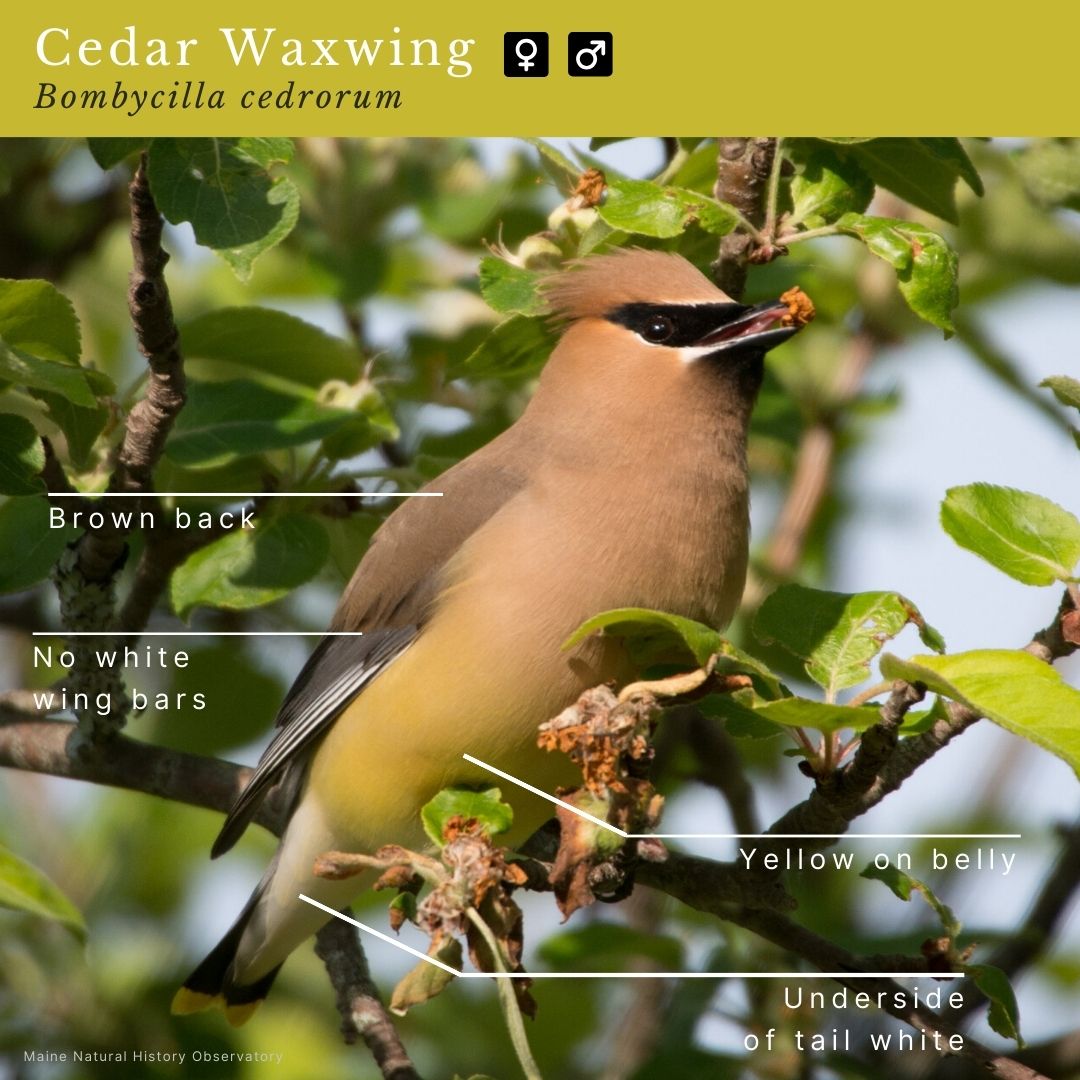 Cedar Waxwing ♀ ♂
Bombycilla cedrorum

Brown back

No white wing bars

Yellow on belly

Underside of tail white

Maine Natural History Observatory