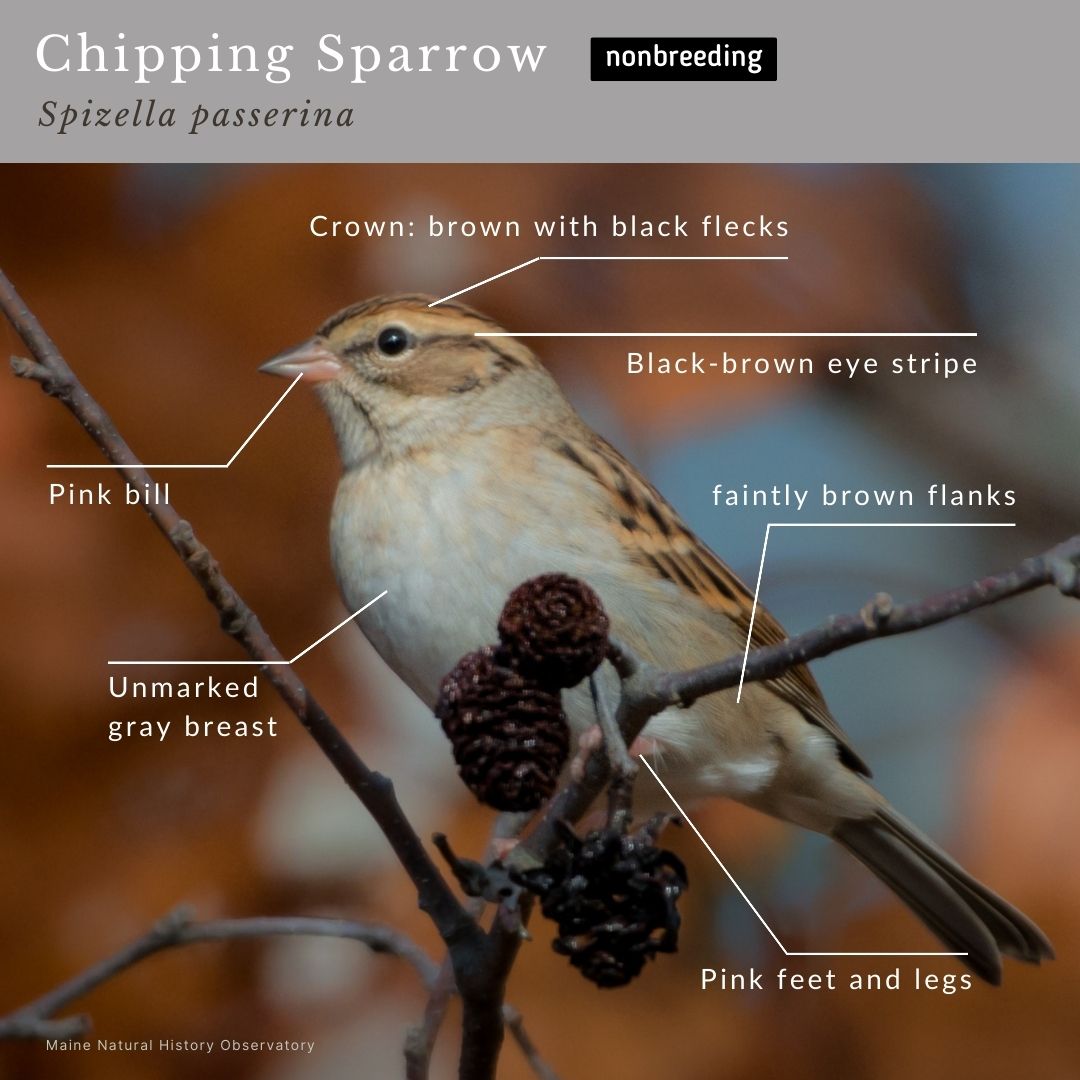 Chipping Sparrow nonbreeding

Spizella passerina

Crown: brown with black flecks

Black-brown eye stripe

Pink bill

faintly brown flanks

Unmarked gray breast

Pink feet and legs

Maine Natural History Observatory