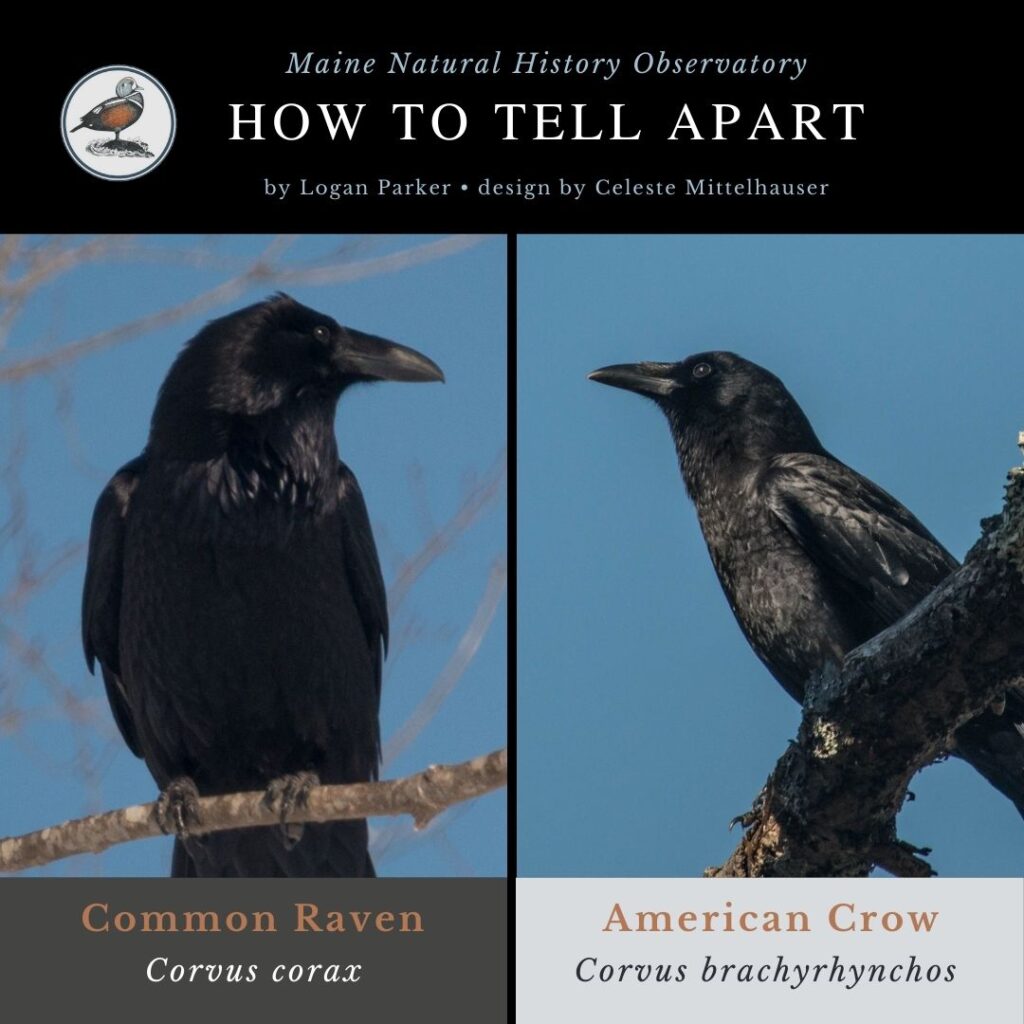 Maine Natural History Observatory

HOW TO TELL APART

by Logan Parker • design by Celeste Mittelhauser

Common Raven
Corvus corax

American Crow
Corvus brachyrhynchos