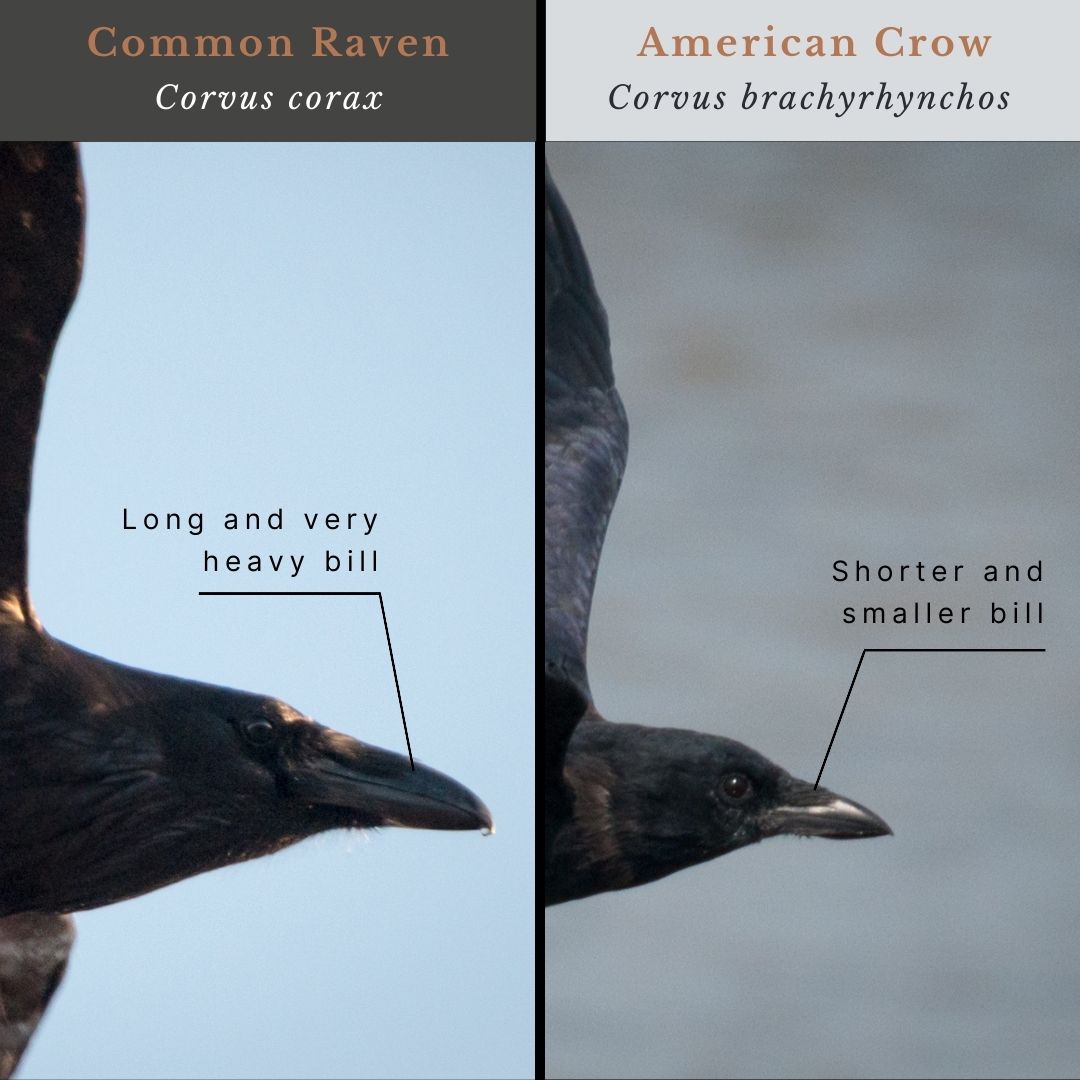 Common Raven
Corvus corax

Long and very heavy bill

American Crow
Corvus brachyrhynchos

Shorter and smaller bill