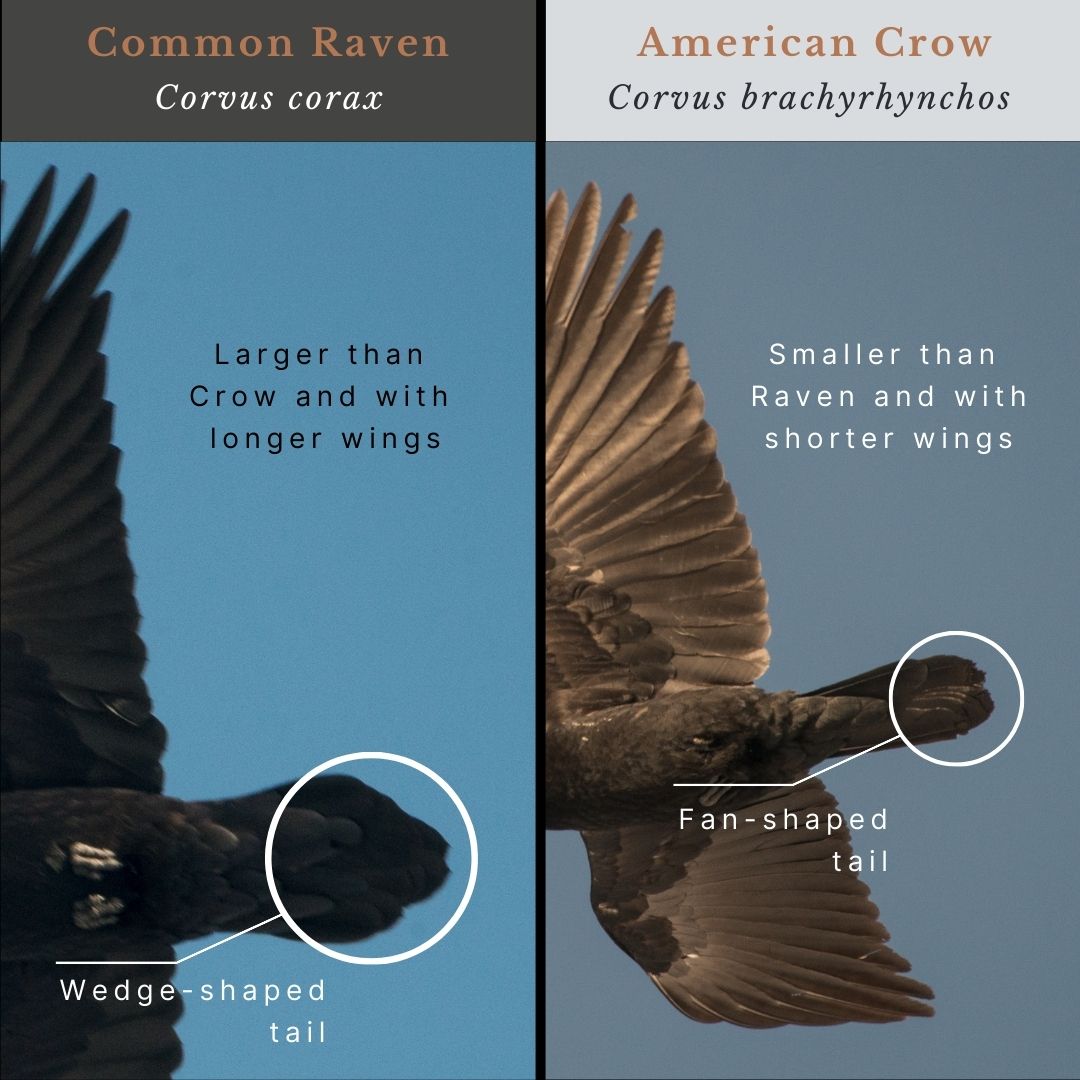 Common Raven
Corvus corax

Larger than Crow and with longer wings

Wedge-shaped tail

American Crow
Corvus brachyrhynchos

Smaller than Raven and with shorter wings

Fan-shaped tail