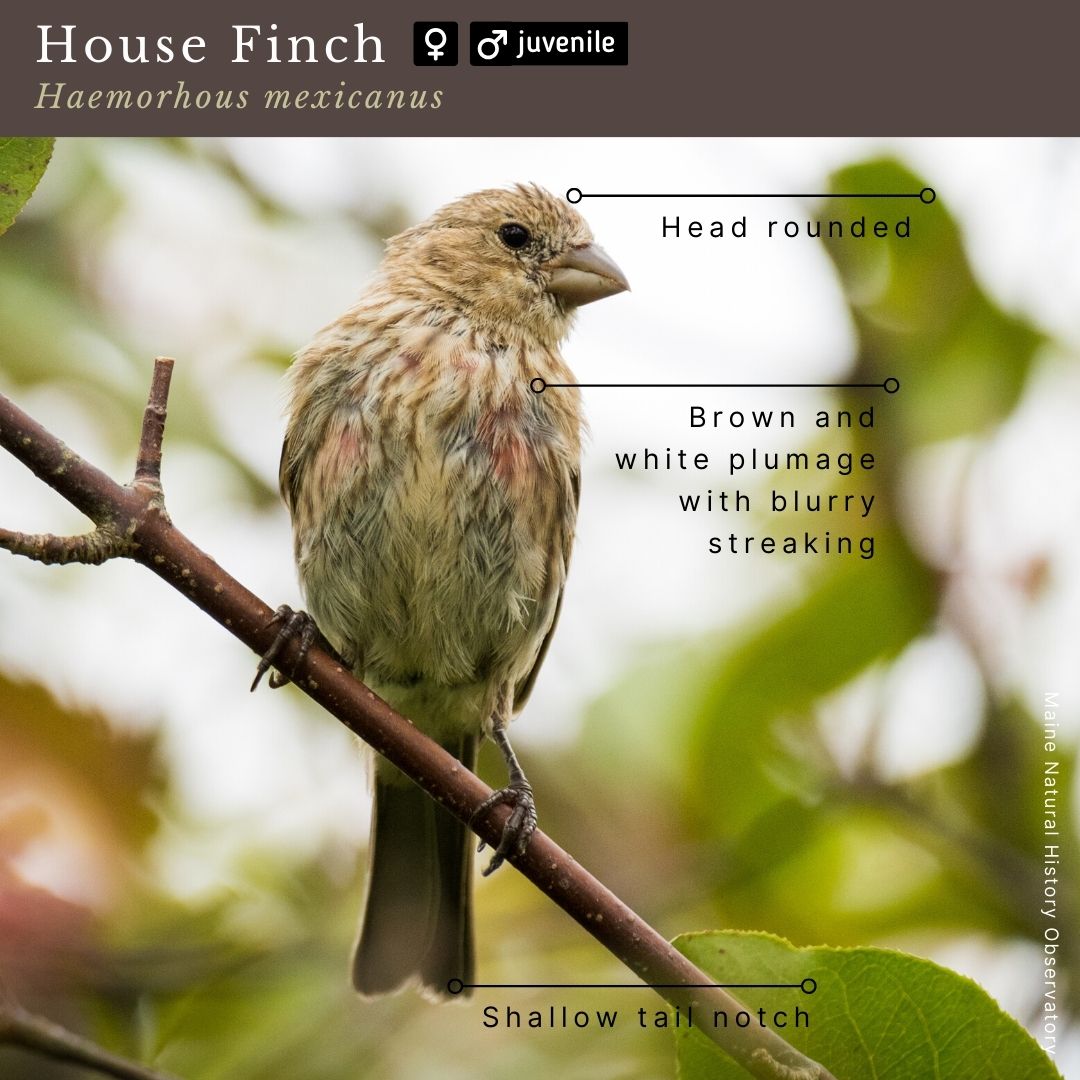 House Finch ♀ ♂ juvenile
Haemorhous mexicanus

Head rounded

Brown and white plumage with blurry streaking

Shallow tail notch

Maine Natural History Observatory