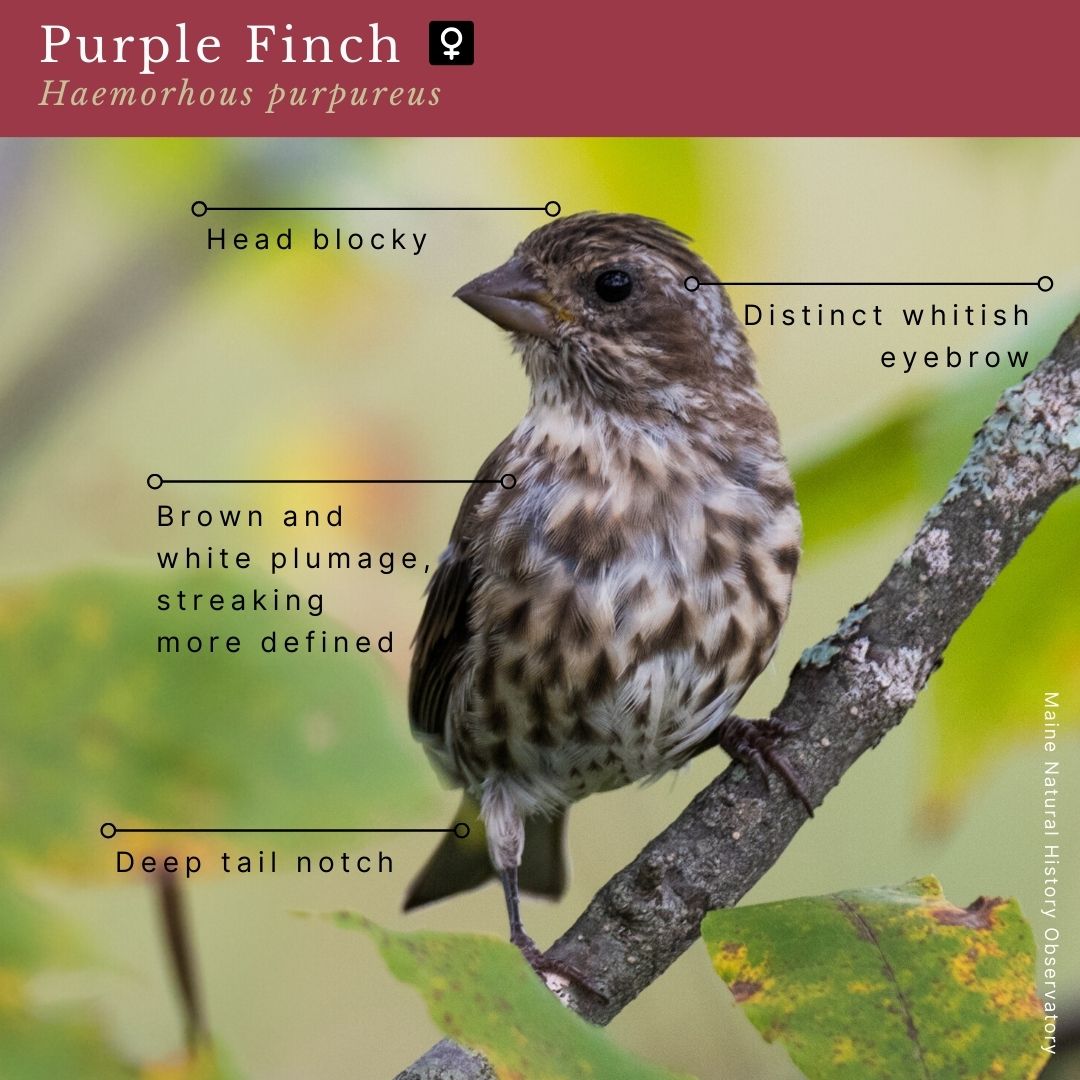 Purple Finch ♀
Haemorhous purpureus

Head blocky

Distinct whitish eyebrow

Brown and white plumage, streaking more defined

Deep tail notch

Maine Natural History Observatory