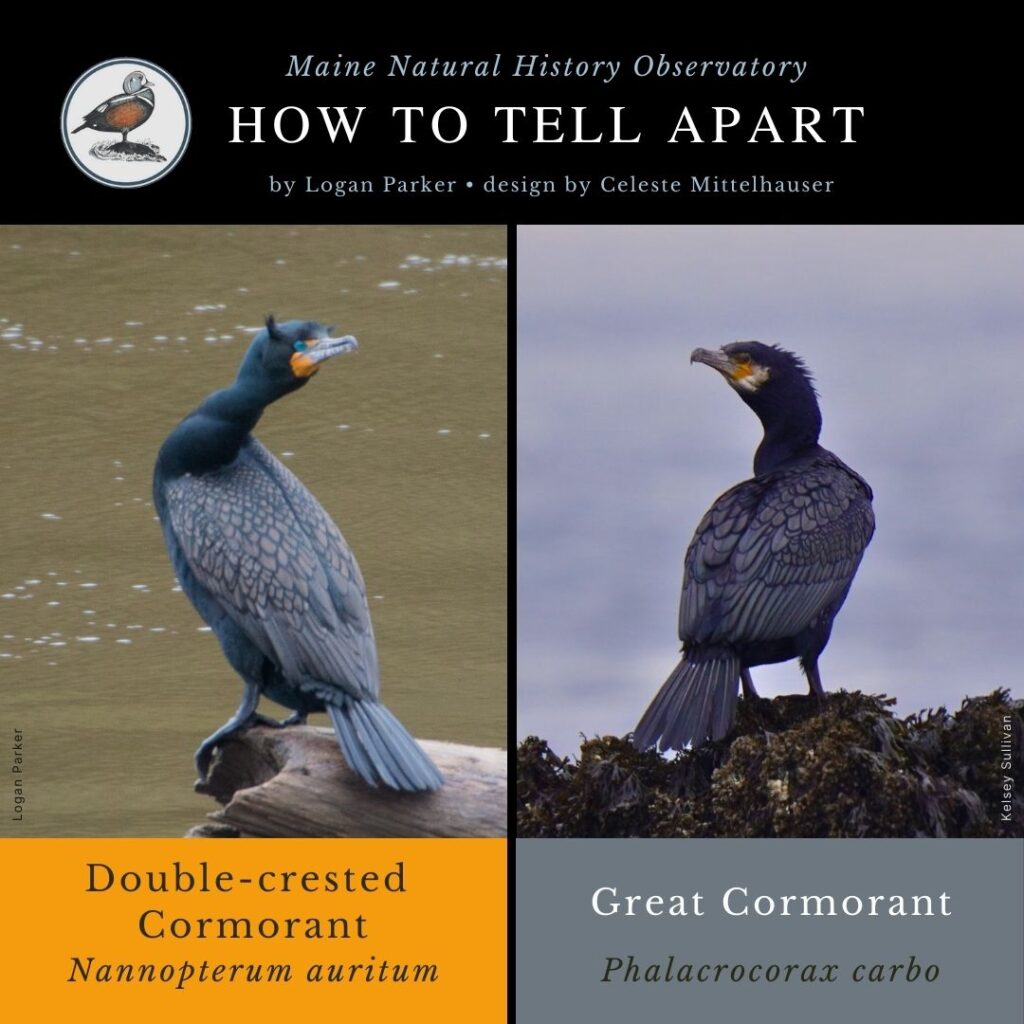 Maine Natural History Observatory

HOW TO TELL APART

by Logan Parker • design by Celeste Mittelhauser

Logan Parker

Kelsey Sullivan

Double-crested Cormorant
Nannopterum auritum

Great Cormorant
Phalacrocorax carbo