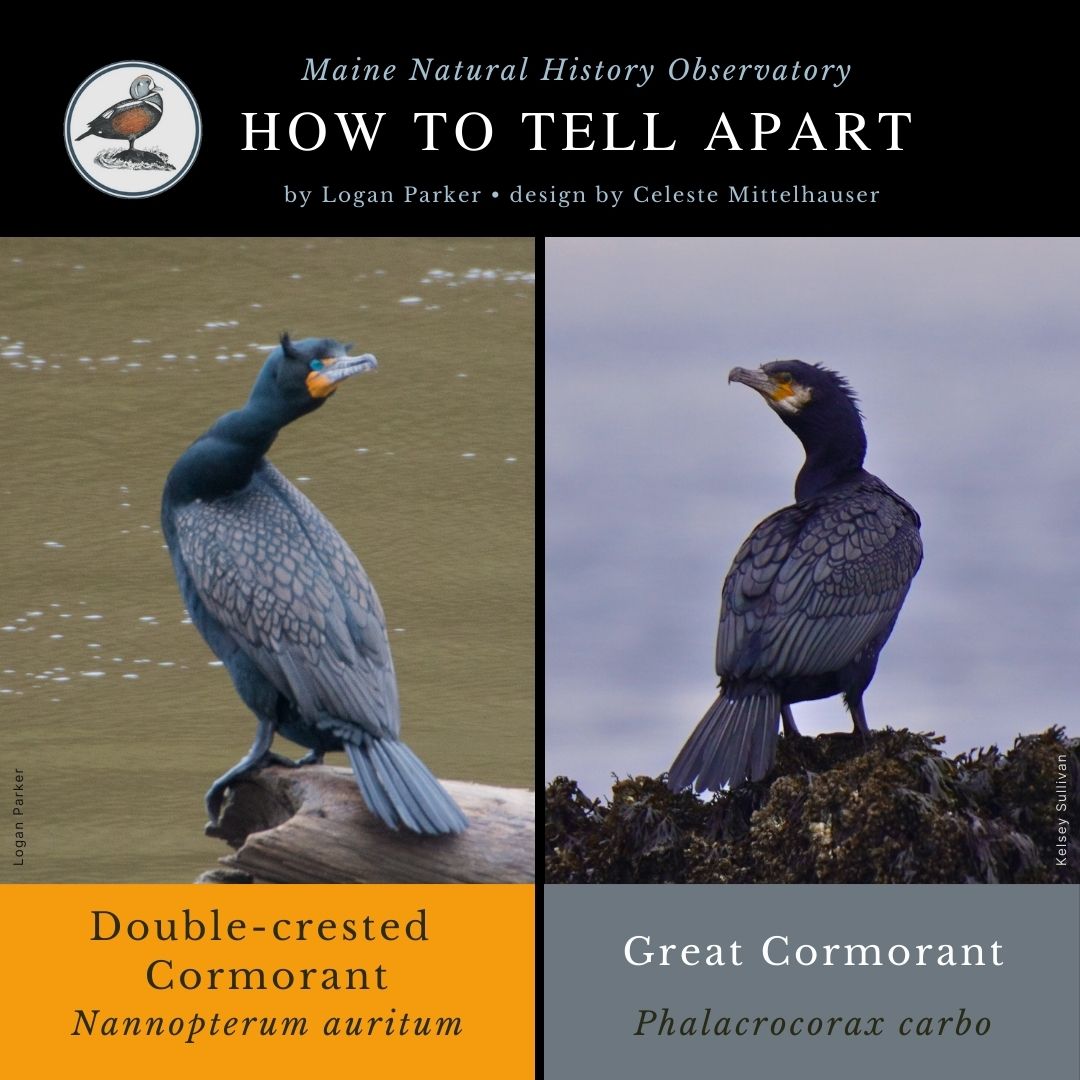 Maine Natural History Observatory

HOW TO TELL APART

by Logan Parker • design by Celeste Mittelhauser

Logan Parker

Kelsey Sullivan

Double-crested Cormorant
Nannopterum auritum

Great Cormorant
Phalacrocorax carbo