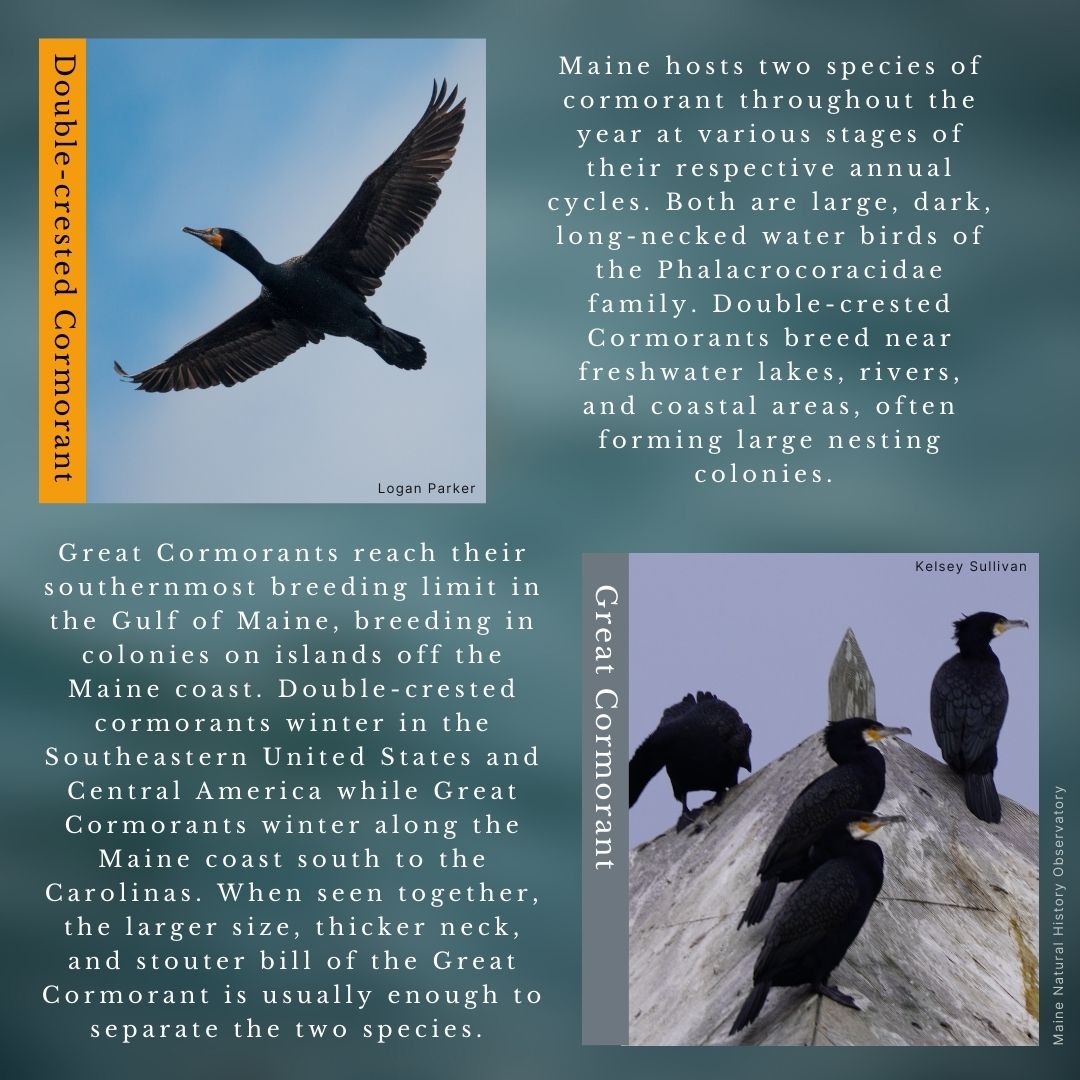 Double-crested Cormorant

Logan Parker

Maine hosts two species of cormorant throughout the year at various stages of their respective annual cycles. Both are large, dark, long-necked water birds of the Phalacrocoracidae family. Double-crested Cormorants breed near freshwater lakes, rivers, and coastal areas, often forming large nesting colonies.

Great Cormorants reach their southernmost breeding limit in the Gulf of Maine, breeding in colonies on islands off the Maine coast. Double-crested cormorants winter in the Southeastern United States and Central America while Great Cormorants winter along the Maine coast south to the Carolinas. When seen together, the larger size, thicker neck, and stouter bill of the Great Cormorant is usually enough to separate the two species.

Great Cormorant

Kelsey Sullivan

Maine Natural History Observatory