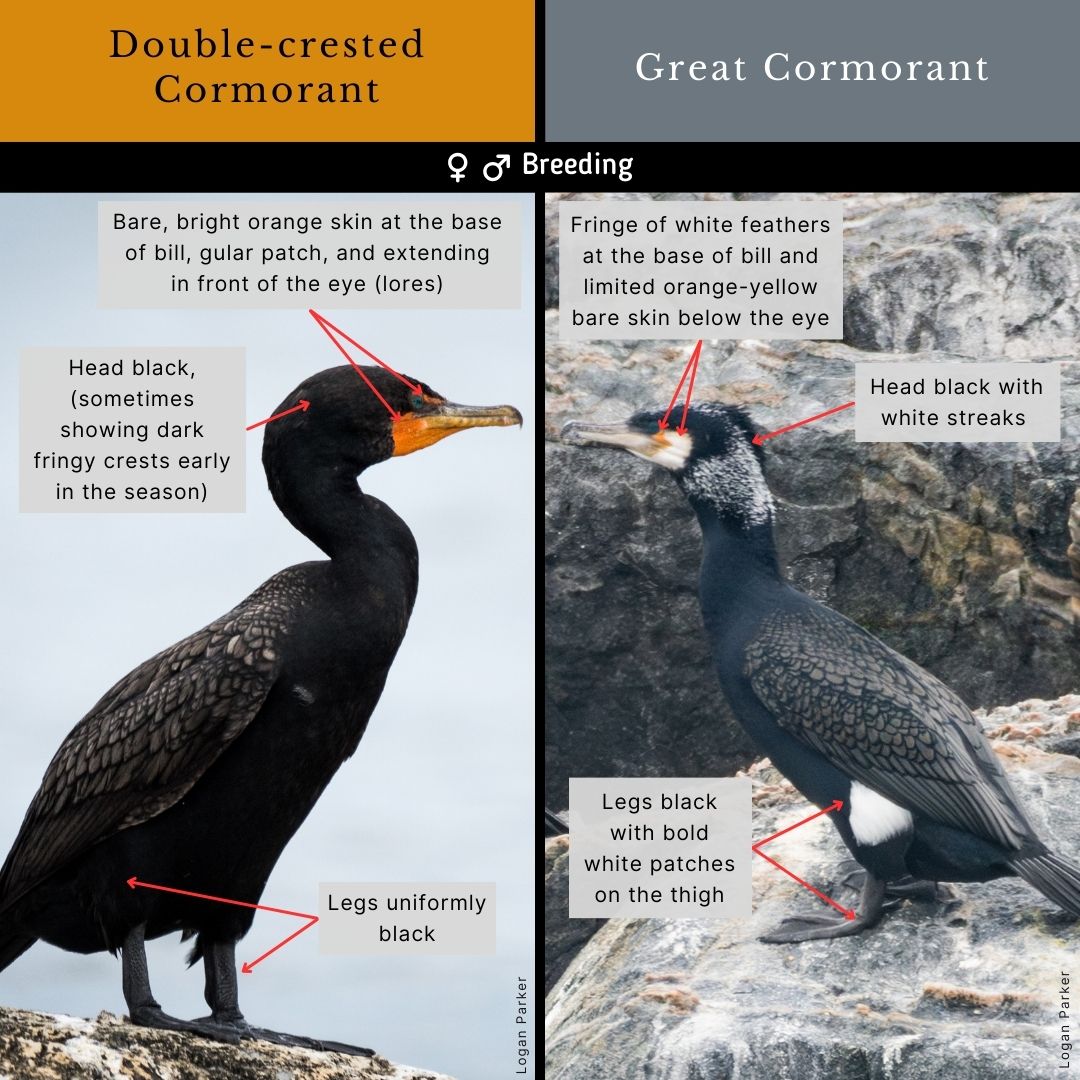 Double-crested Cormorant

Great Cormorant

♀ ♂ Breeding

Bare, bright orange skin at the base of bill, gular patch, and extending in front of the eye (lores)

Head black, (sometimes showing dark fringy crests early in the season)

Legs uniformly black

Logan Parker

Fringe of white feathers at the base of bill and limited orange-yellow bare skin below the eye

Head black with white streaks

Legs black with bold white patches on the thigh

Logan Parker