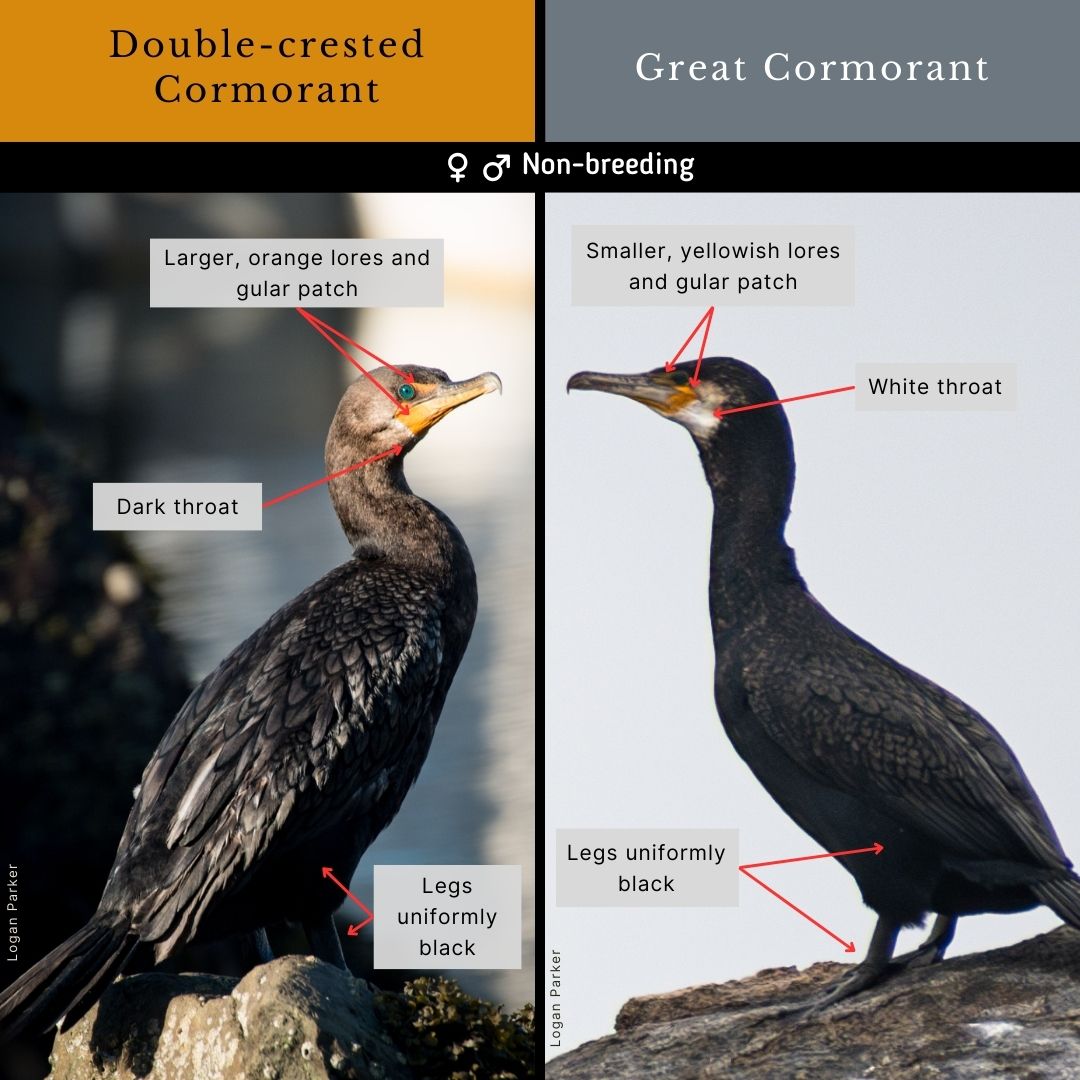 Double-crested Cormorant

Great Cormorant

♀ ♂ Non-breeding

Larger, orange lores and gular patch

Dark throat

Legs uniformly black

Logan Parker

Smaller, yellowish lores and gular patch

White throat

Legs uniformly black

Logan Parker