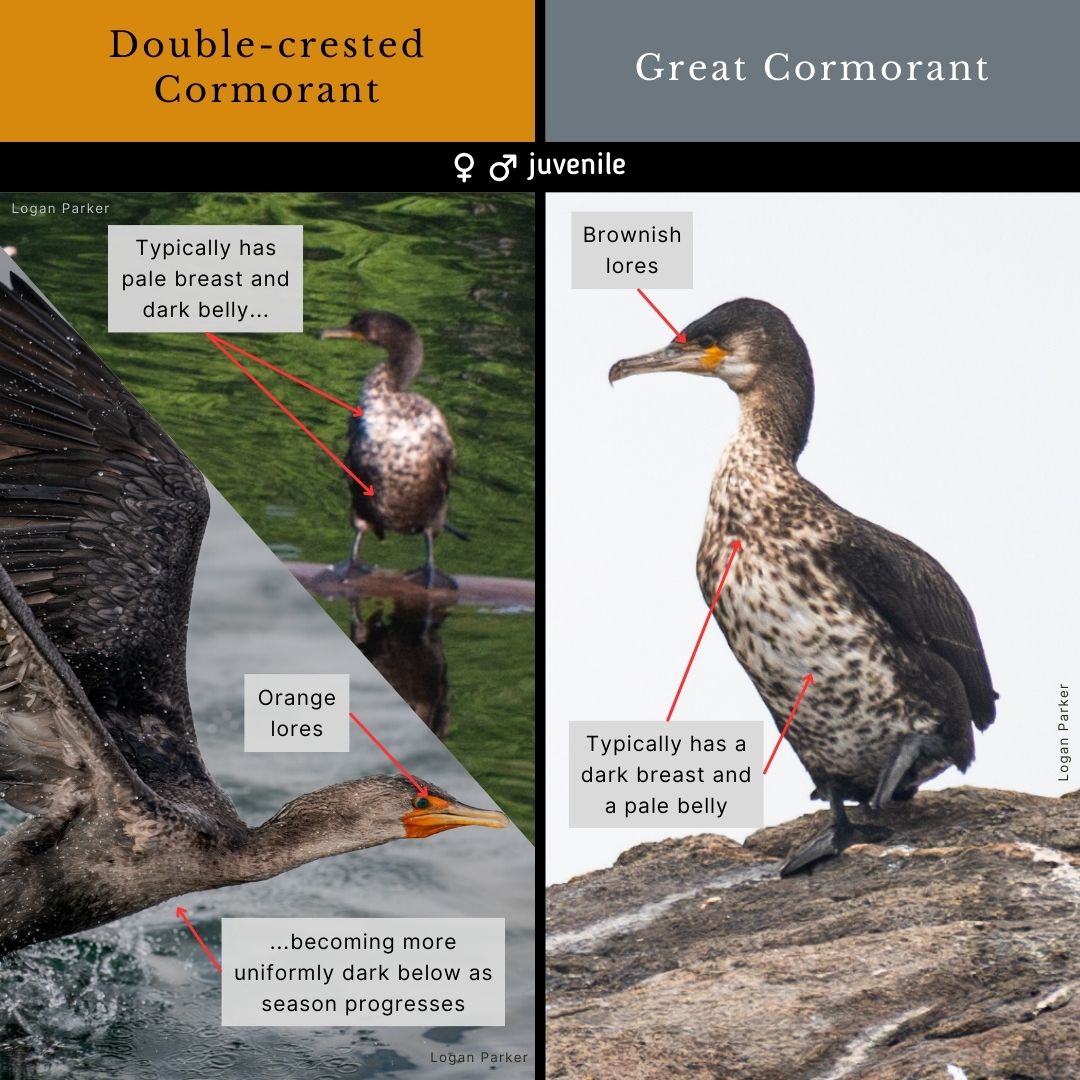 Double-crested Cormorant

Great Cormorant

♀ ♂ juvenile

Logan Parker

Typically has pale breast and dark belly...

Orange lores

...becoming more uniformly dark below as season progresses

Logan Parker

Brownish lores

Typically has a dark breast and a pale belly

Logan Parker