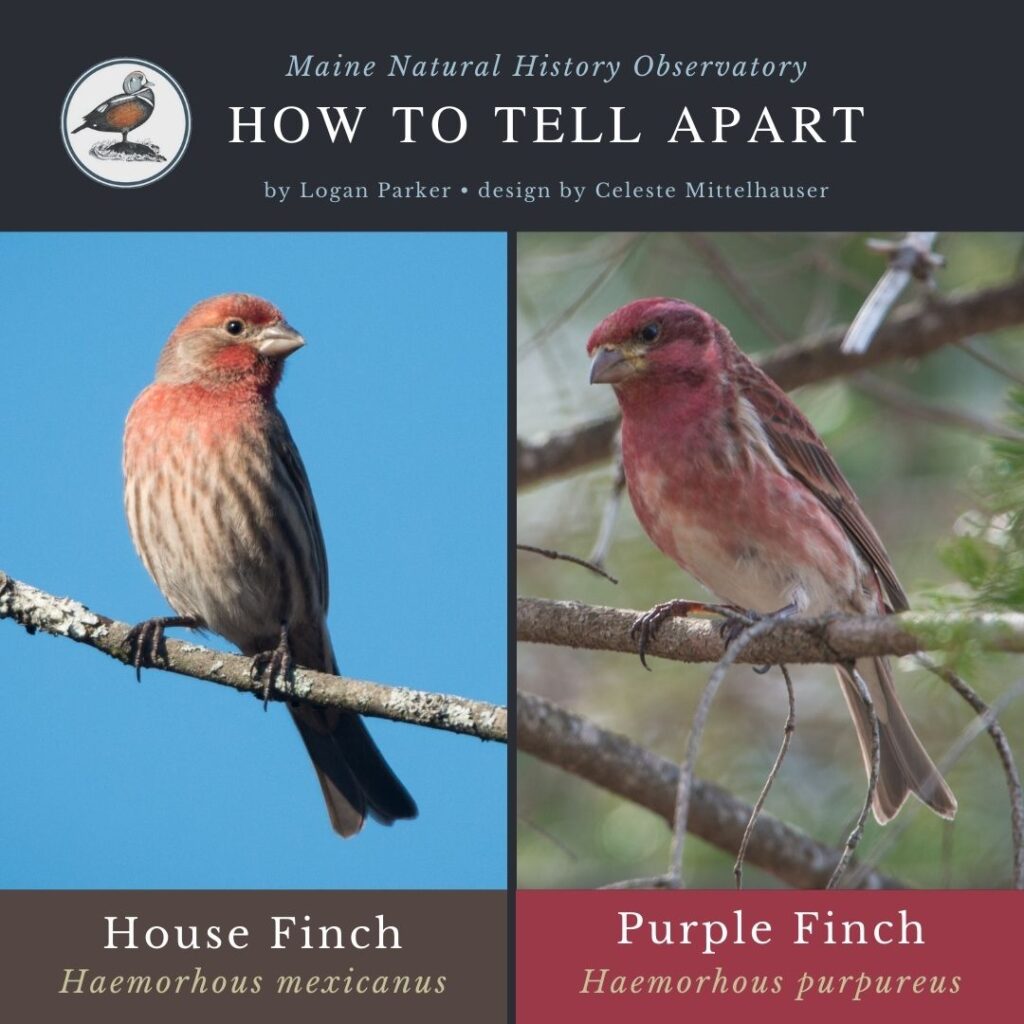 Maine Natural History Observatory

HOW TO TELL APART

by Logan Parker • design by Celeste Mittelhauser

House Finch
Haemorhous mexicanus

Purple Finch
Haemorhous purpureus