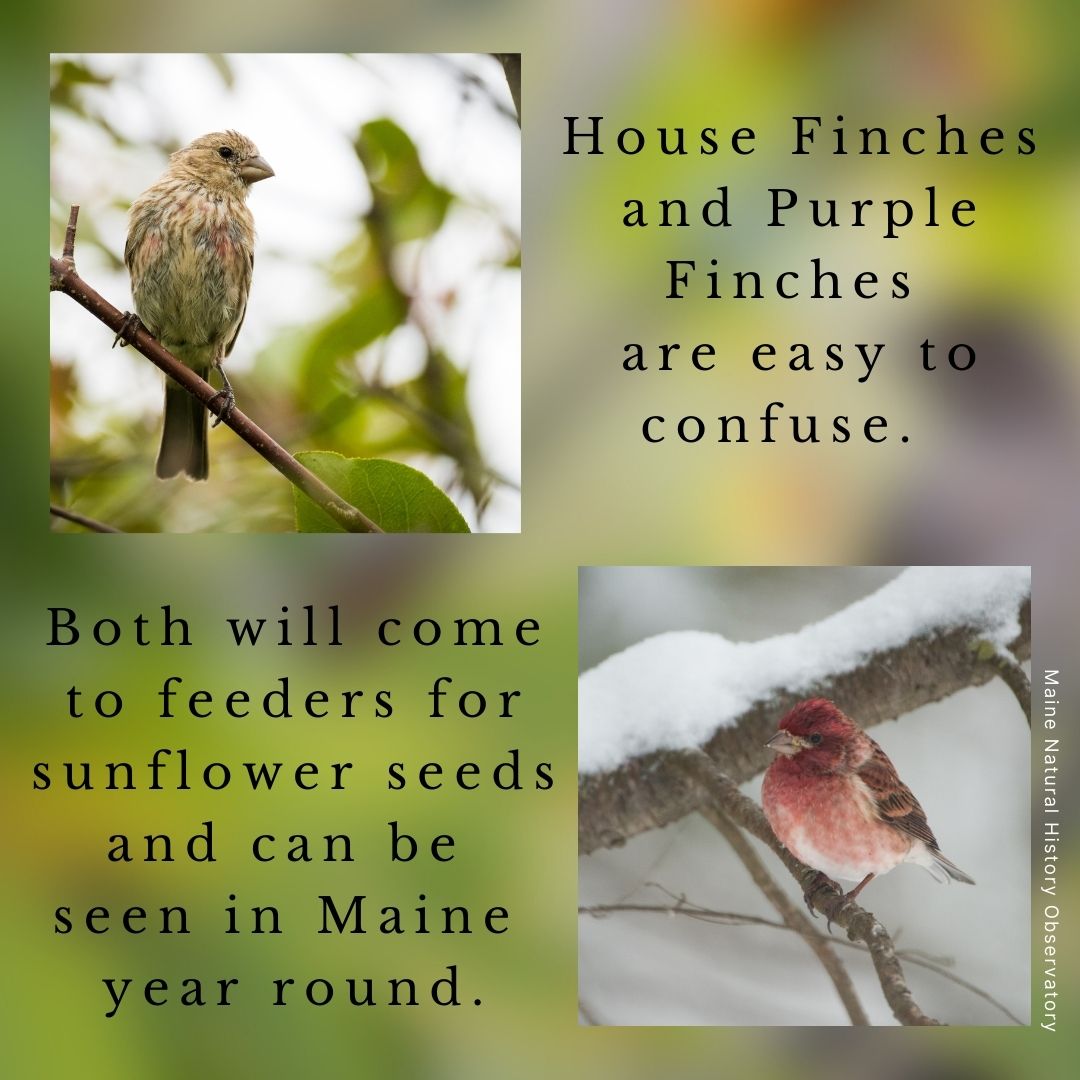 House Finches and Purple Finches are easy to confuse.

Both will come to feeders for sunflower seeds and can be seen in Maine year round.

Maine Natural History Observatory