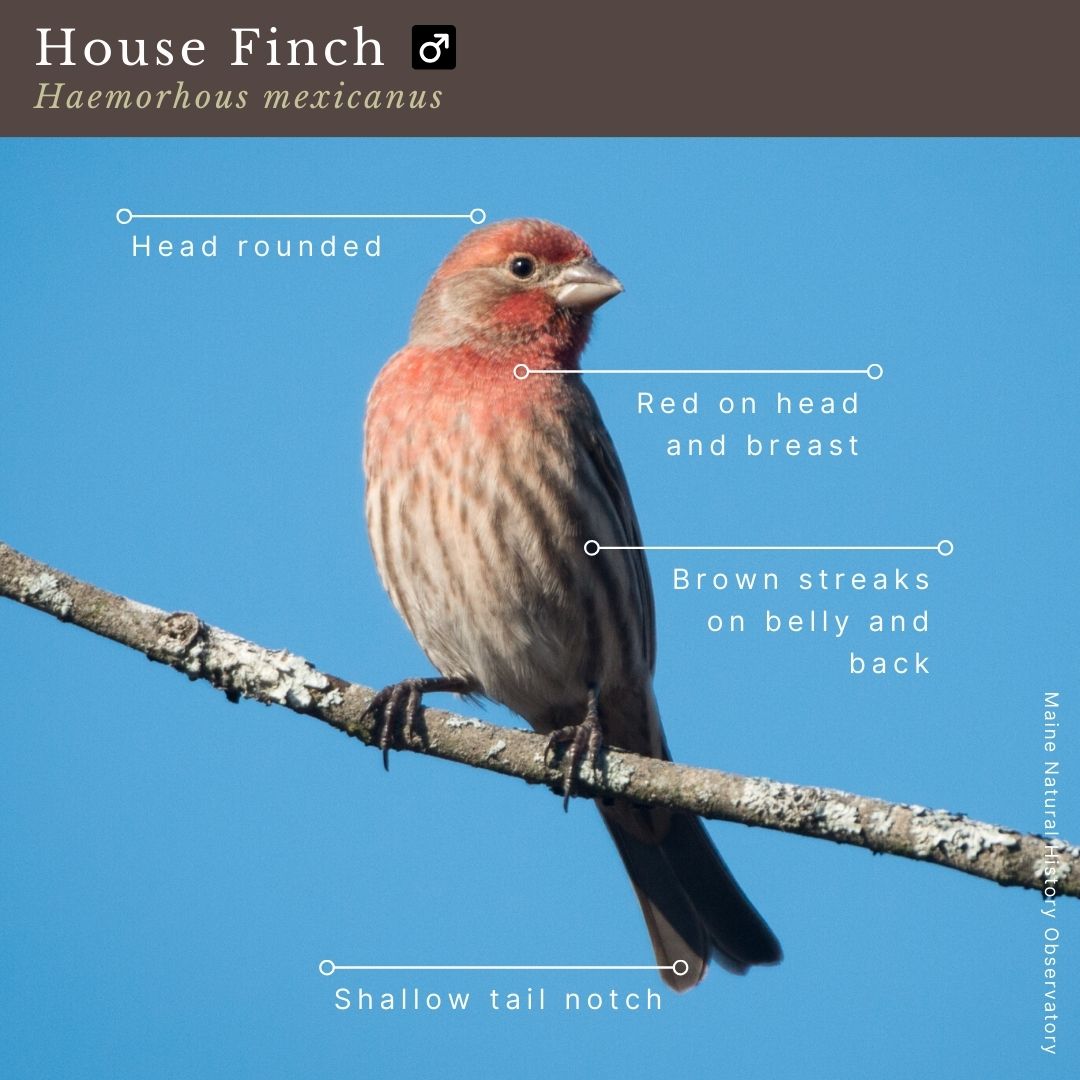 House Finch ♂
Haemorhous mexicanus

Head rounded

Red on head and breast

Brown streaks on belly and back

Shallow tail notch

Maine Natural History Observatory