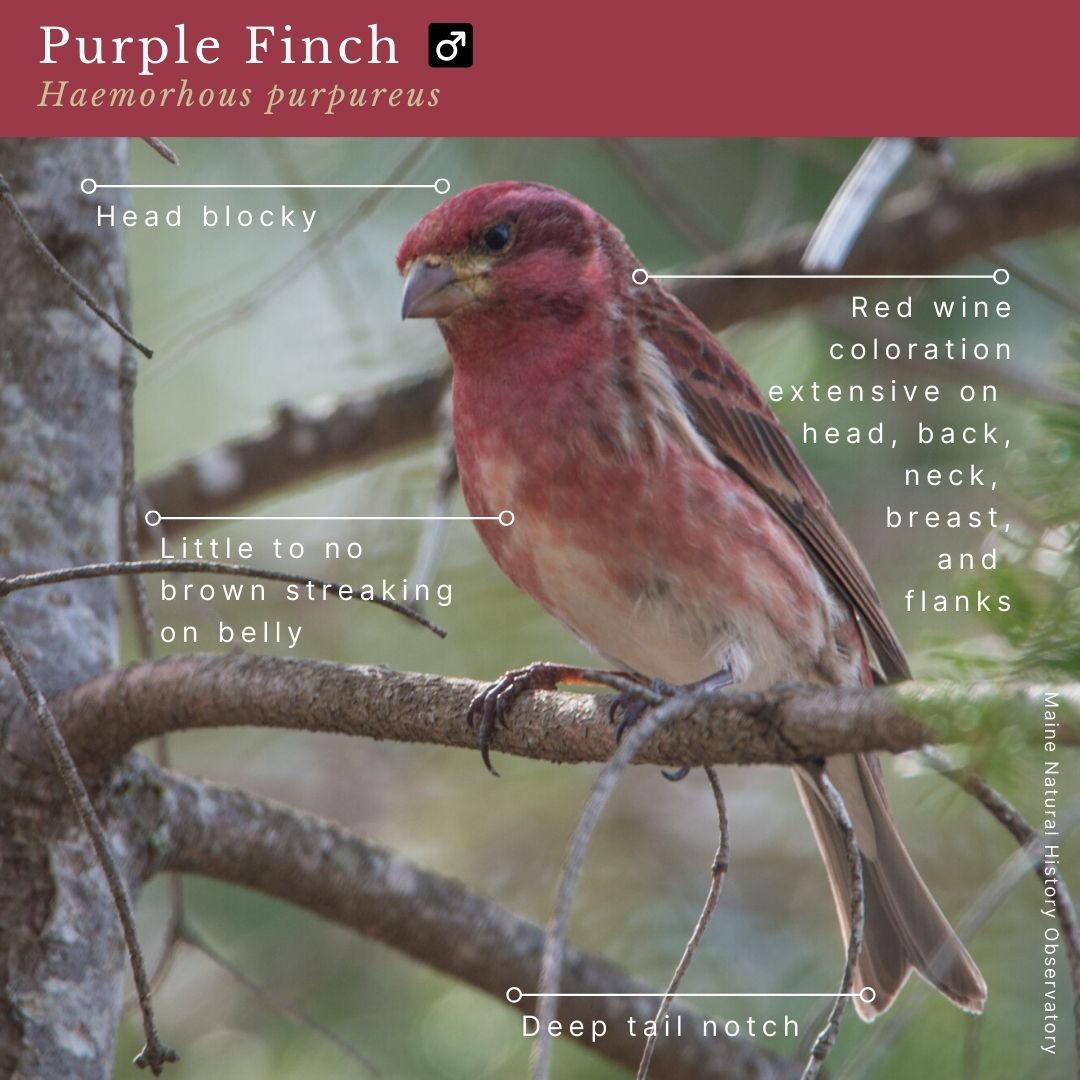 Purple Finch ♂
Haemorhous purpureus

Head blocky

Red wine coloration extensive on head, back, neck, breast, and flanks

Little to no brown streaking on belly

Deep tail notch

Maine Natural History Observatory