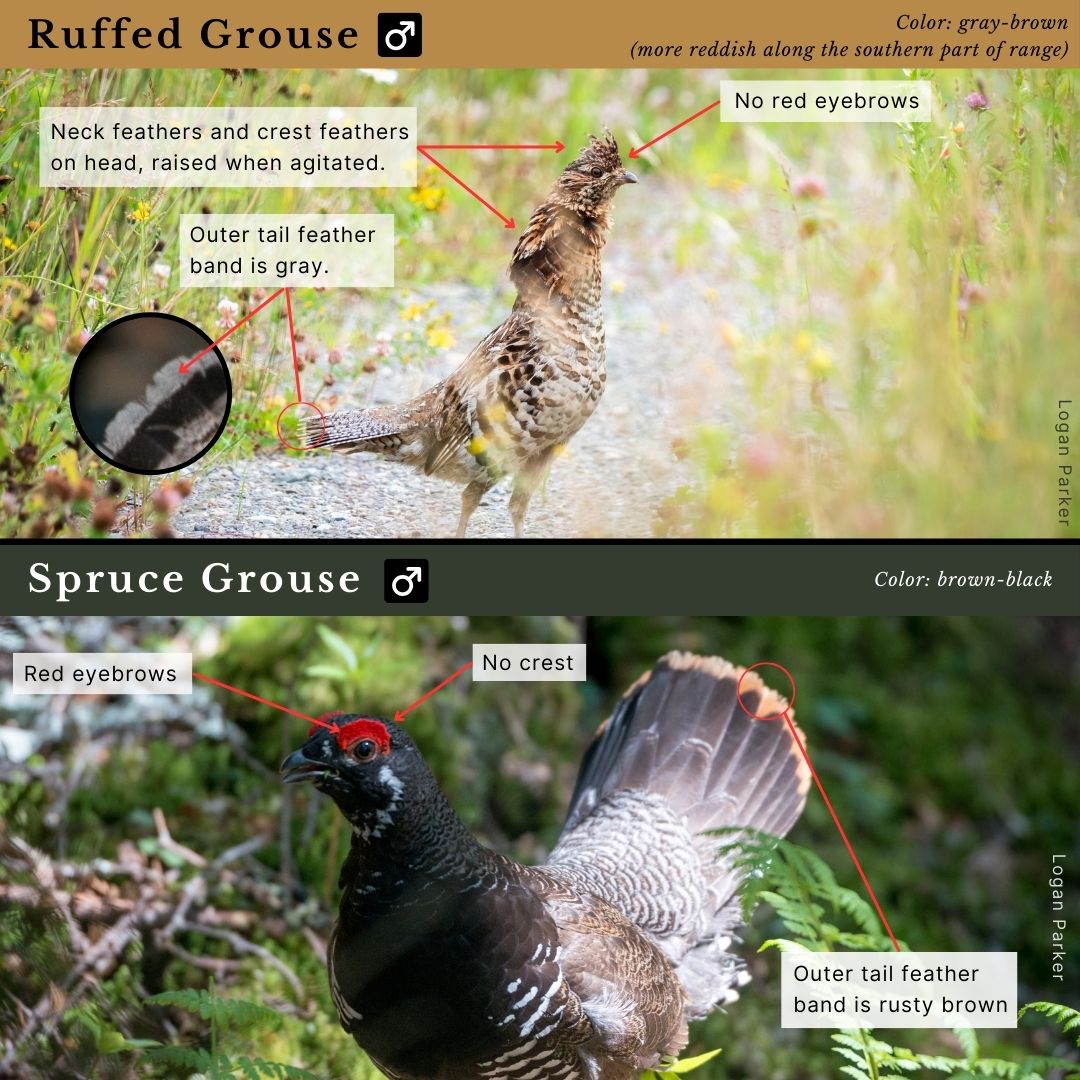 Ruffed Grouse ♂

Color: gray-brown
(more reddish along the southern part of range)

Neck feathers and crest feathers on head, raised when agitated.

No red eyebrows

Outer tail feather band is gray.

Logan Parker

Spruce Grouse ♂

Color: brown-black

Red eyebrows

No crest

Outer tail feather band is rusty brown

Logan Parker