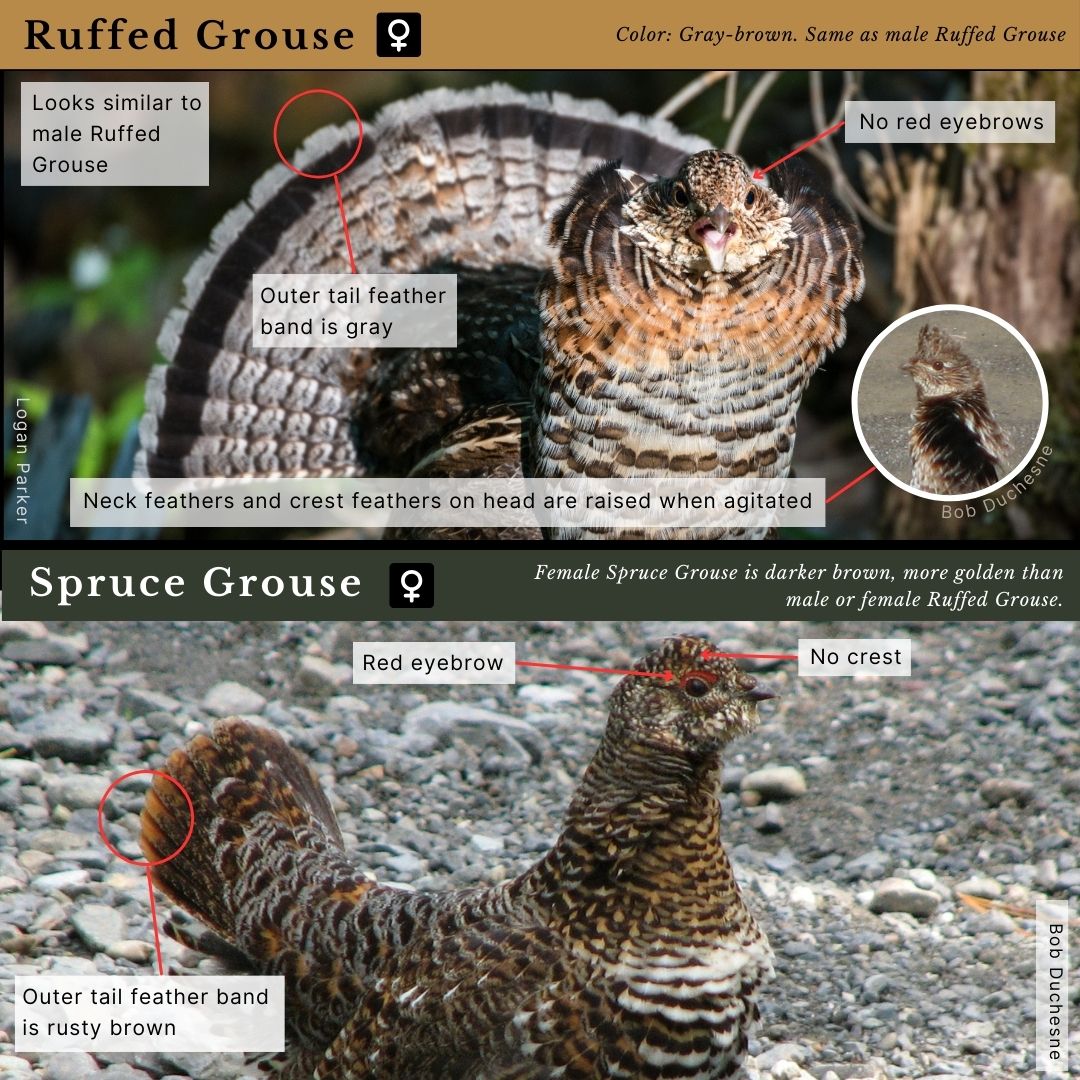 Ruffed Grouse ♀

Color: Gray-brown. Same as male Ruffed Grouse

Looks similar to male Ruffed Grouse

No red eyebrows

Outer tail feather band is gray

Logan Parker

Neck feathers and crest feathers on head are raised when agitated

Bob Duchesne

Spruce Grouse ♀

Female Spruce Grouse is darker brown, more golden than male or female Ruffed Grouse.

Red eyebrow

No crest

Outer tail feather band is rusty brown

Bob Duchesne