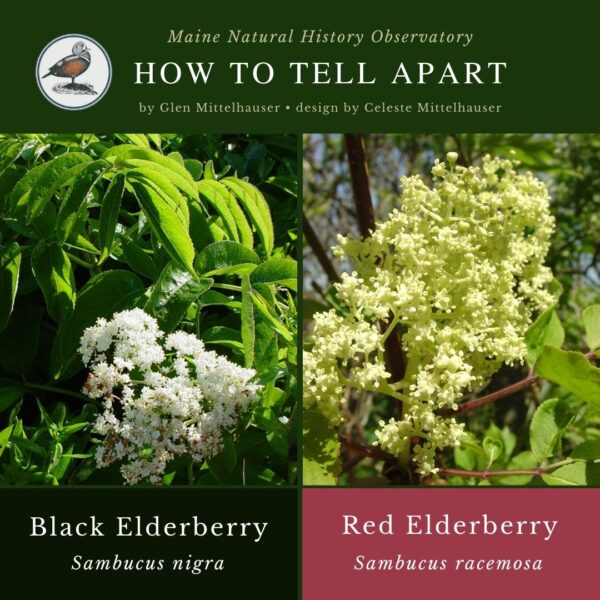 Maine Natural History Observatory

HOW TO TELL APART

by Glen Mittelhauser • design by Celeste Mittelhauser

Black Elderberry

Sambucus nigra

Red Elderberry

Sambucus racemosa