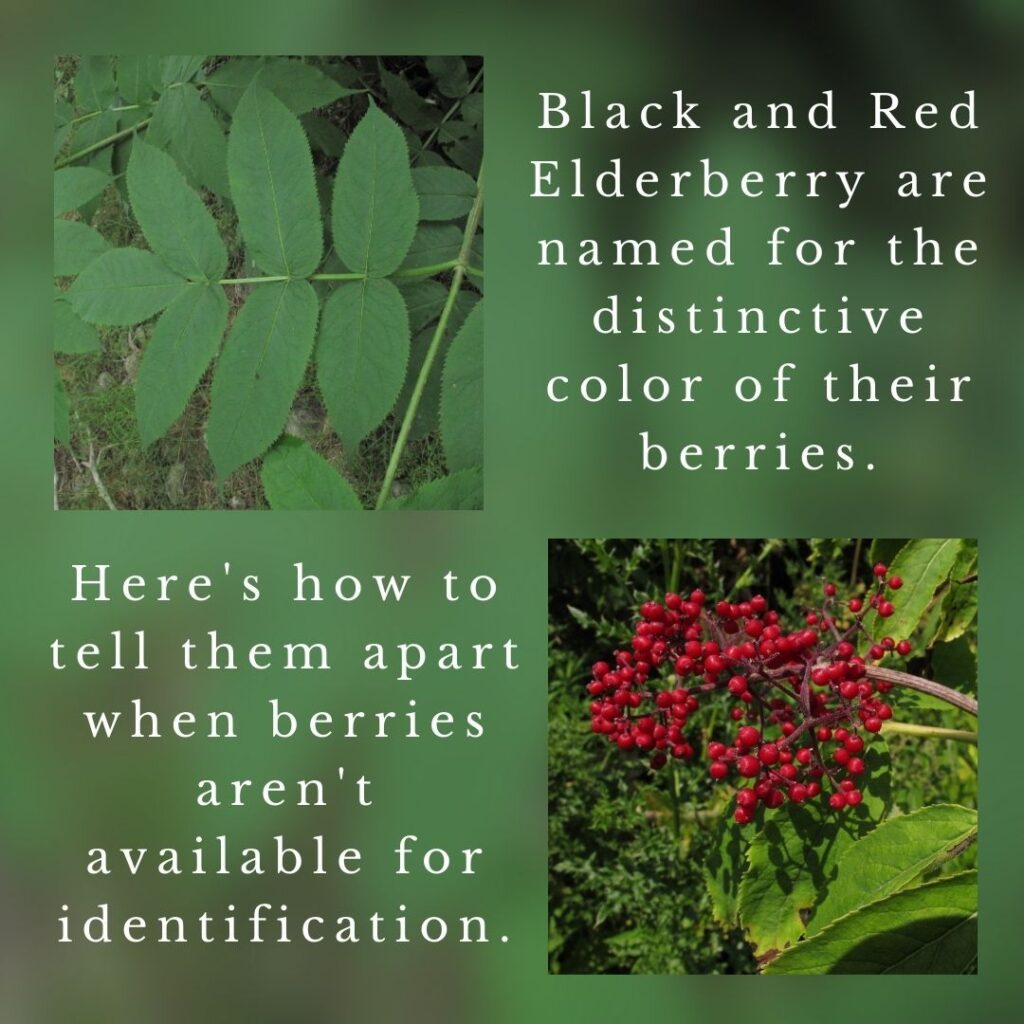 Black and Red Elderberry are named for the distinctive color of their berries.

Here's how to tell them apart when berries aren't available for identification.