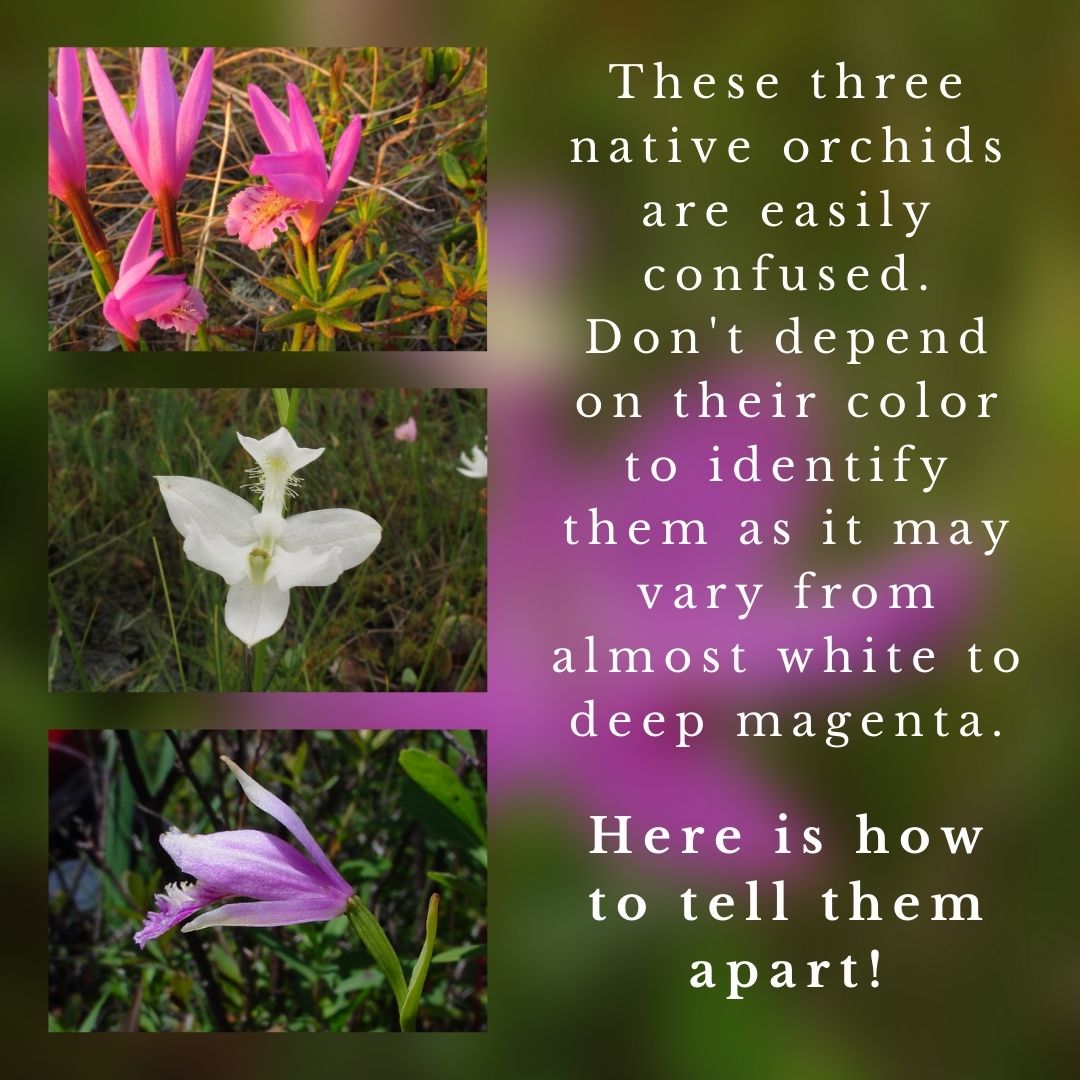 These three native orchids are easily confused. Don't depend on their color to identify them as it may vary from almost white to deep magenta.

Here is how to tell them apart!