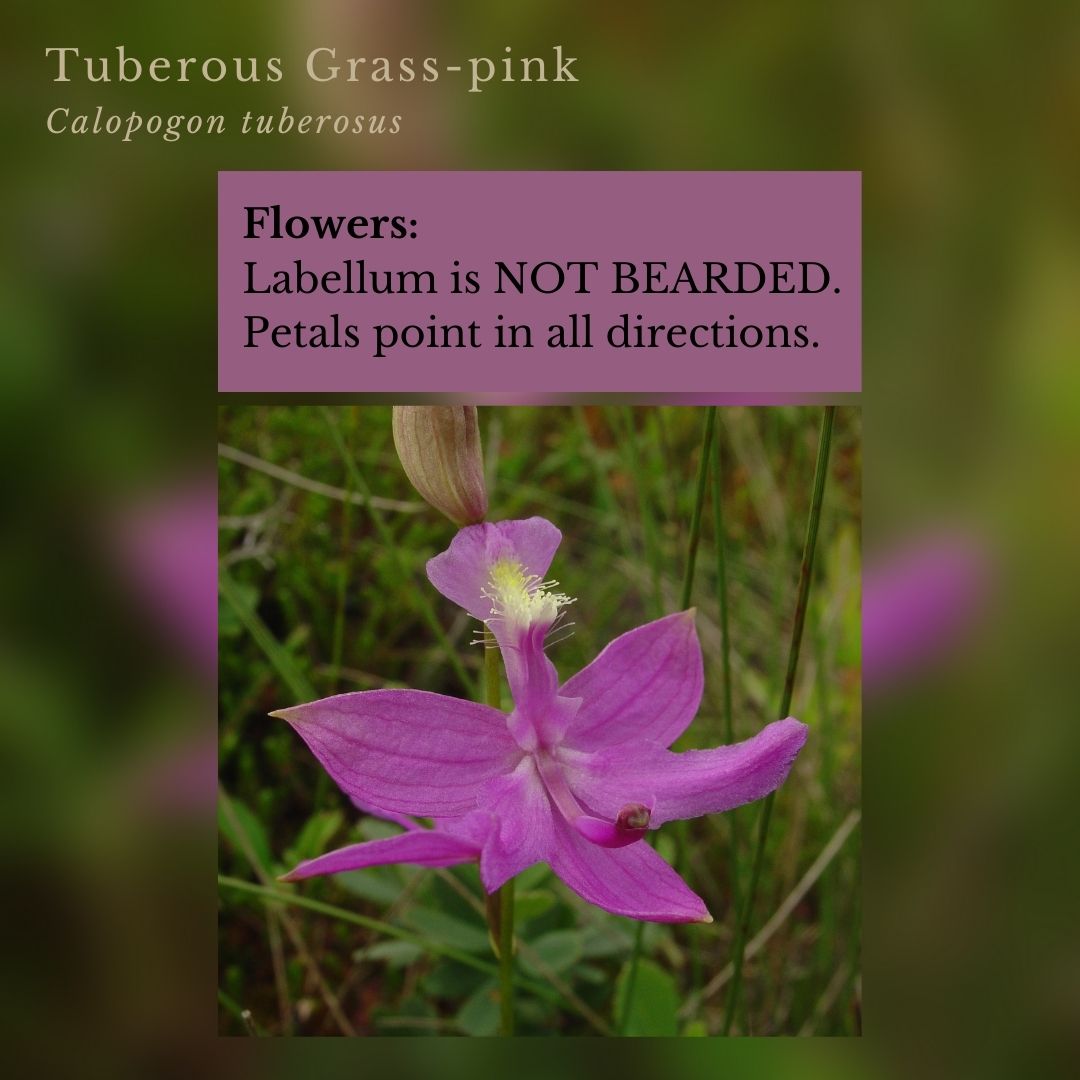 Tuberous Grass-pink
Calopogon tuberosus

Flowers:
Labellum is NOT BEARDED.
Petals point in all directions.