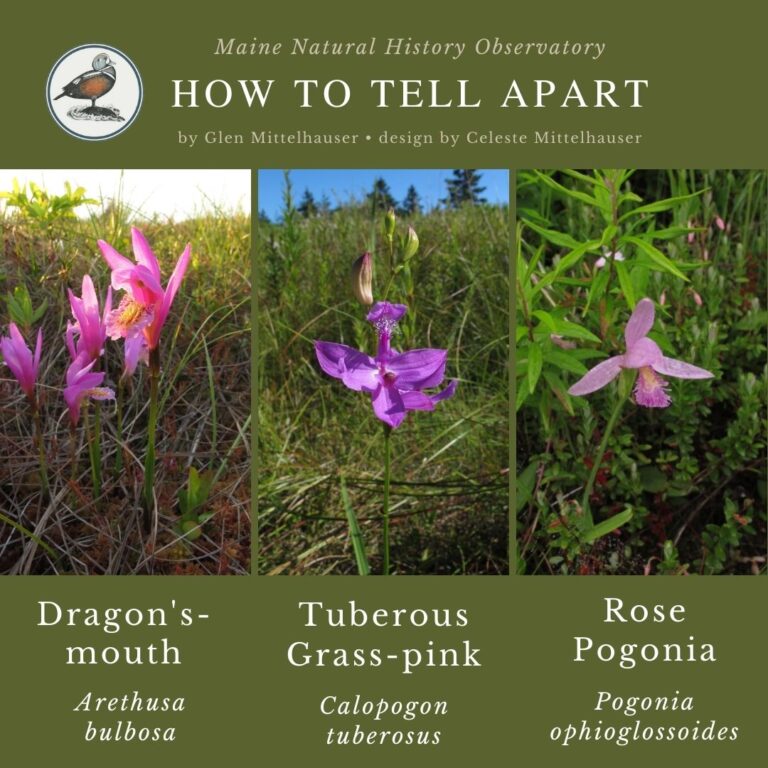 Maine Natural History Observatory

HOW TO TELL APART

by Glen Mittelhauser • design by Celeste Mittelhauser

Dragon's-mouth

Arethusa bulbosa

Tuberous Grass-pink

Calopogon tuberosus

Rose Pogonia

Pogonia ophioglossoides