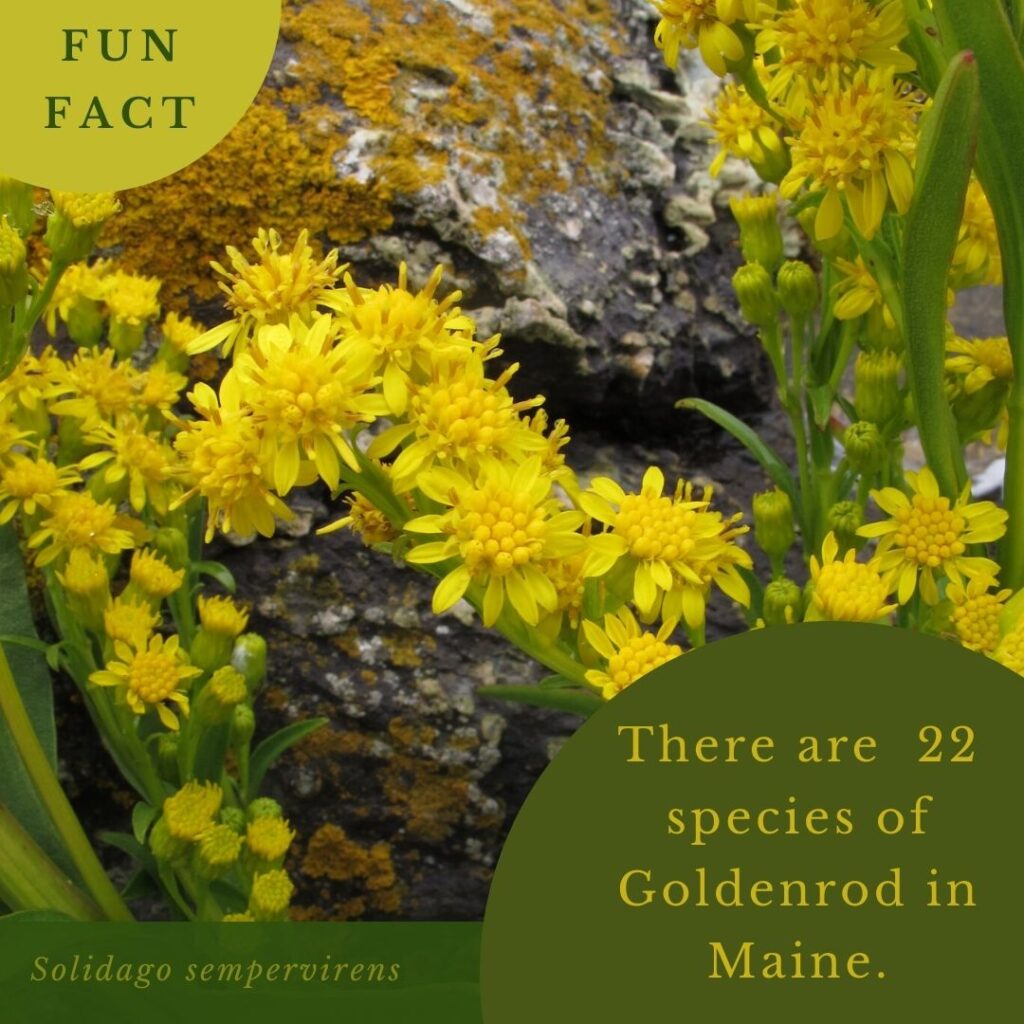 FUN FACT

There are 22 species of Goldenrod in Maine.

Solidago sempervirens