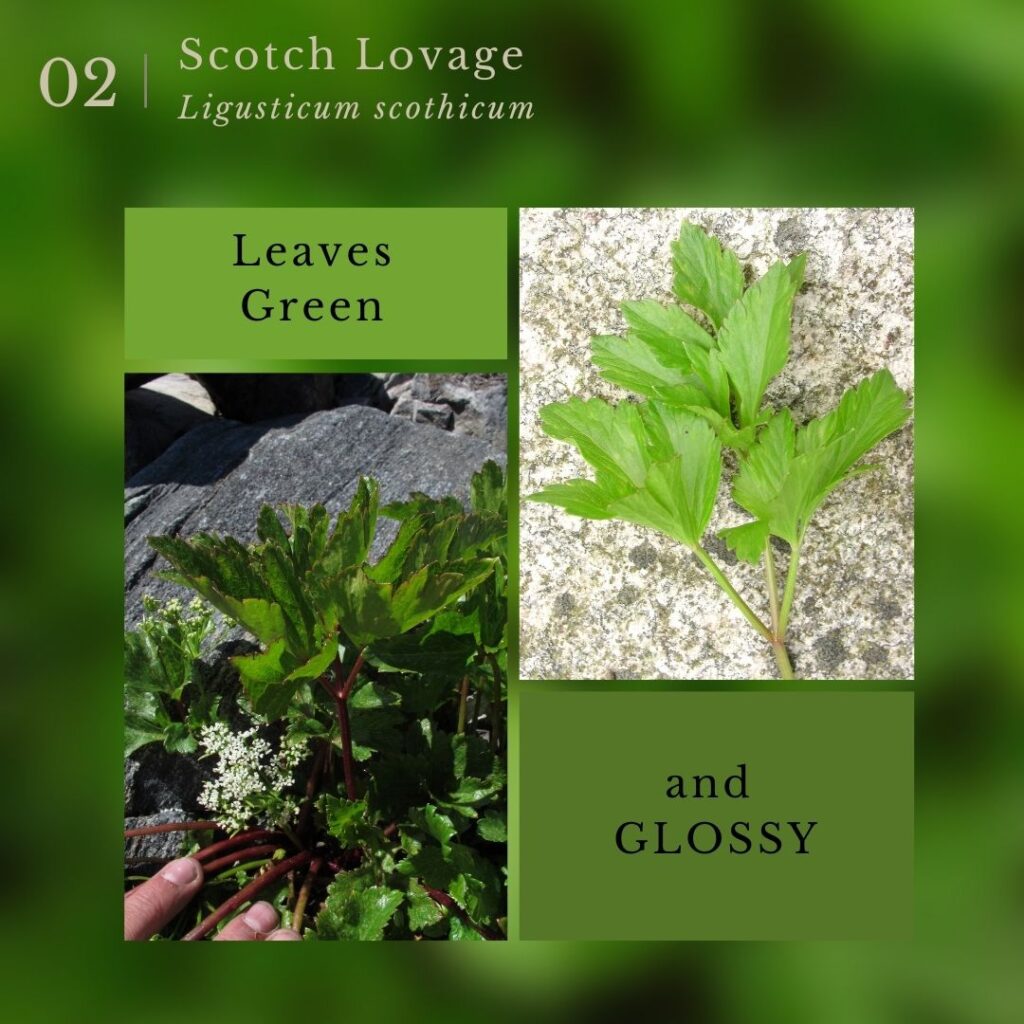 02 | Scotch Lovage
Ligusticum scothicum

Leaves
Green

and
GLOSSY