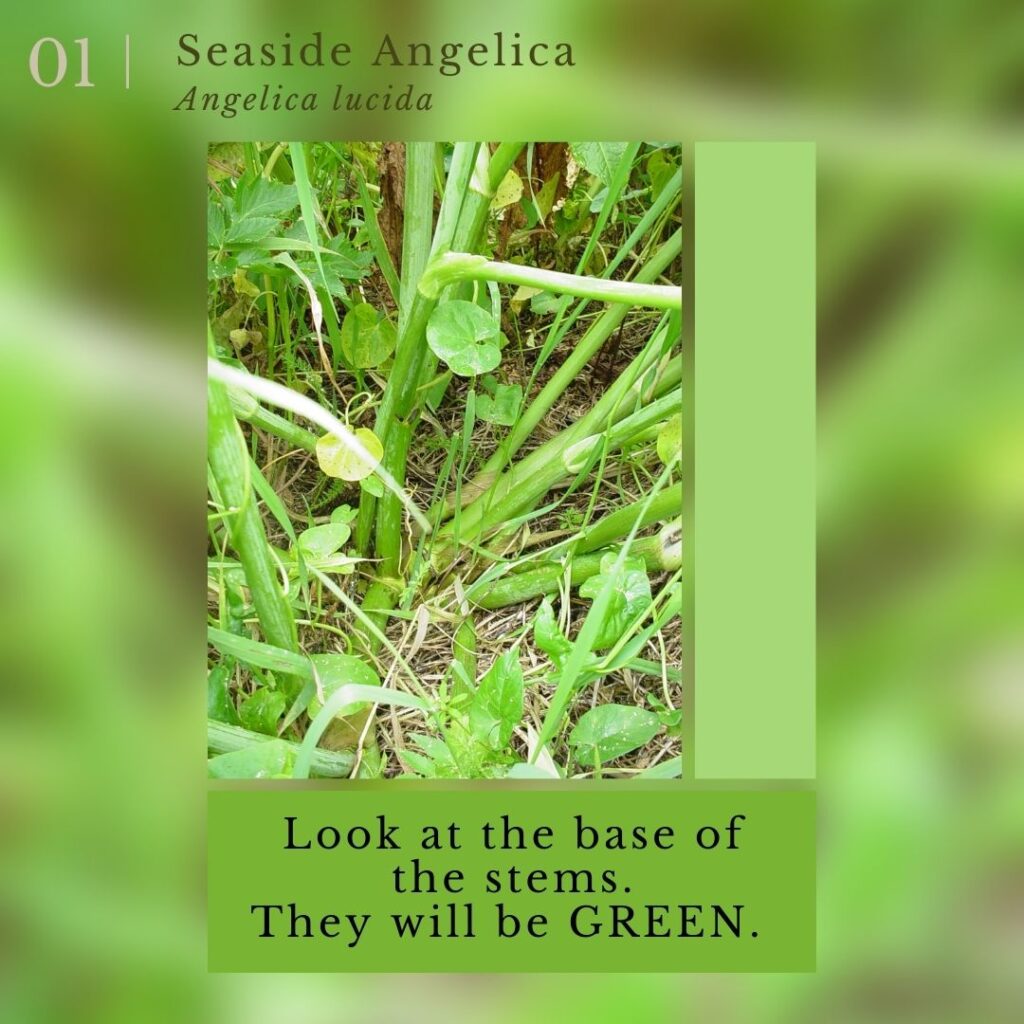 01 | Seaside Angelica
Angelica lucida

Look at the base of the stems.
They will be GREEN.