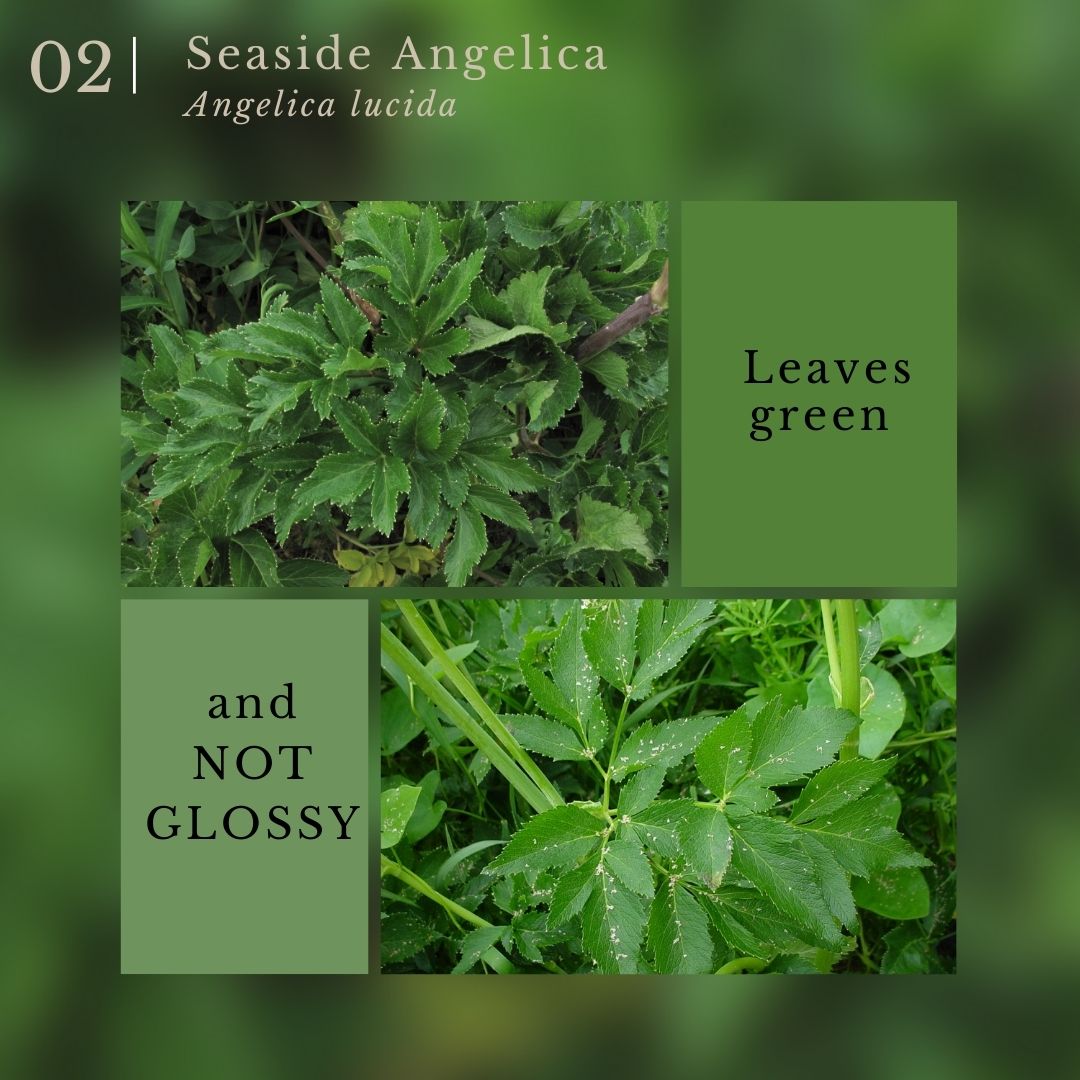 02 | Seaside Angelica
Angelica lucida

Leaves green

and NOT GLOSSY