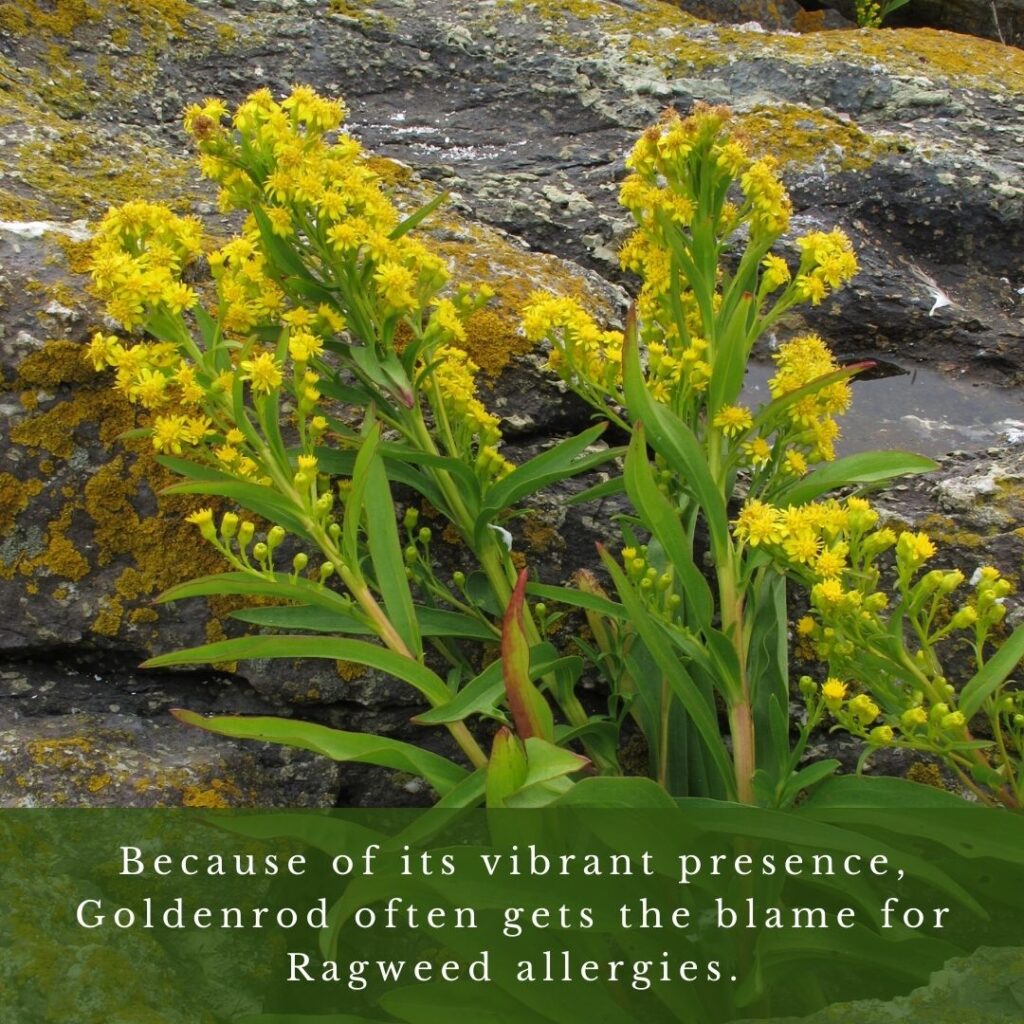 Because of its vibrant presence, Goldenrod often gets the blame for Ragweed allergies.