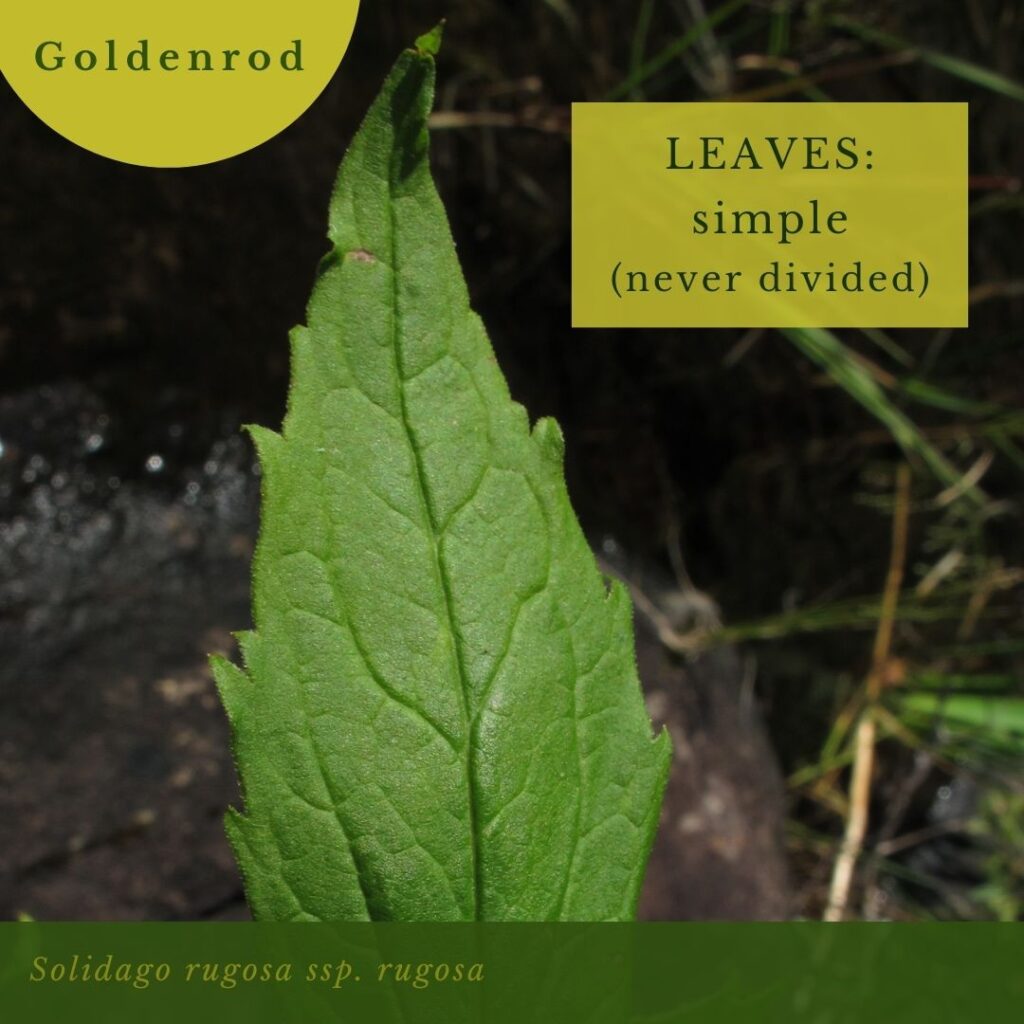 Goldenrod

LEAVES:
simple
(never divided)

Solidago rugosa ssp. rugosa