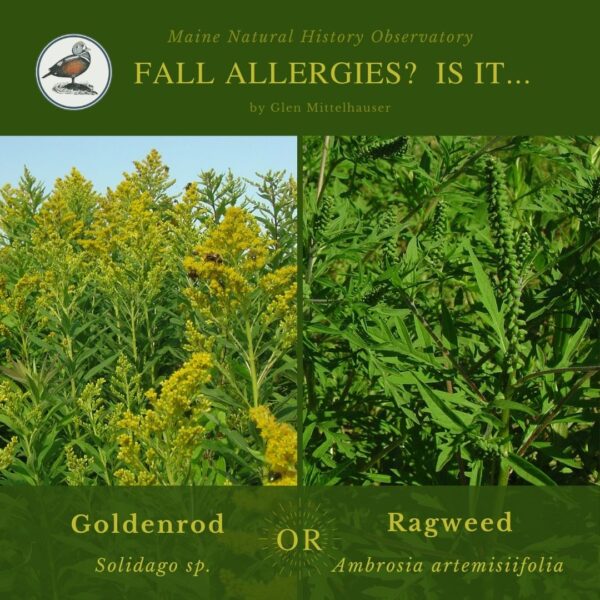 Maine Natural History Observatory

FALL ALLERGIES? IS IT...

by Glen Mittelhauser

Goldenrod

Solidago sp.

OR

Ragweed

Ambrosia artemisiifolia