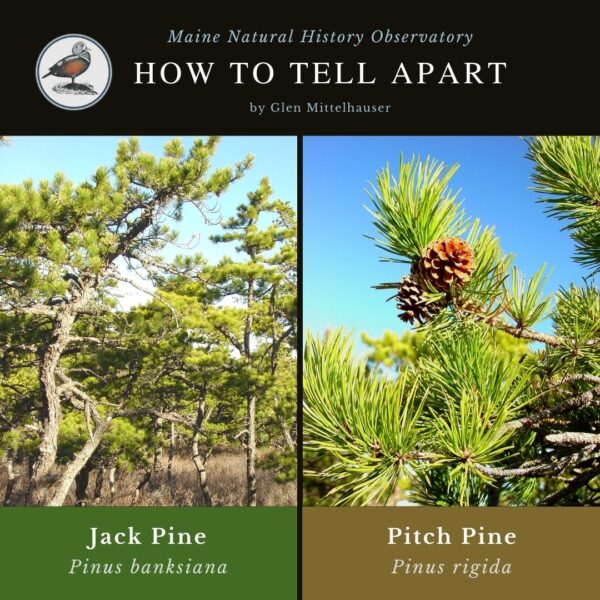 Maine Natural History Observatory
HOW TO TELL APART
by Glen Mittelhauser

Jack Pine
Pinus banksiana

Pitch Pine
Pinus rigida