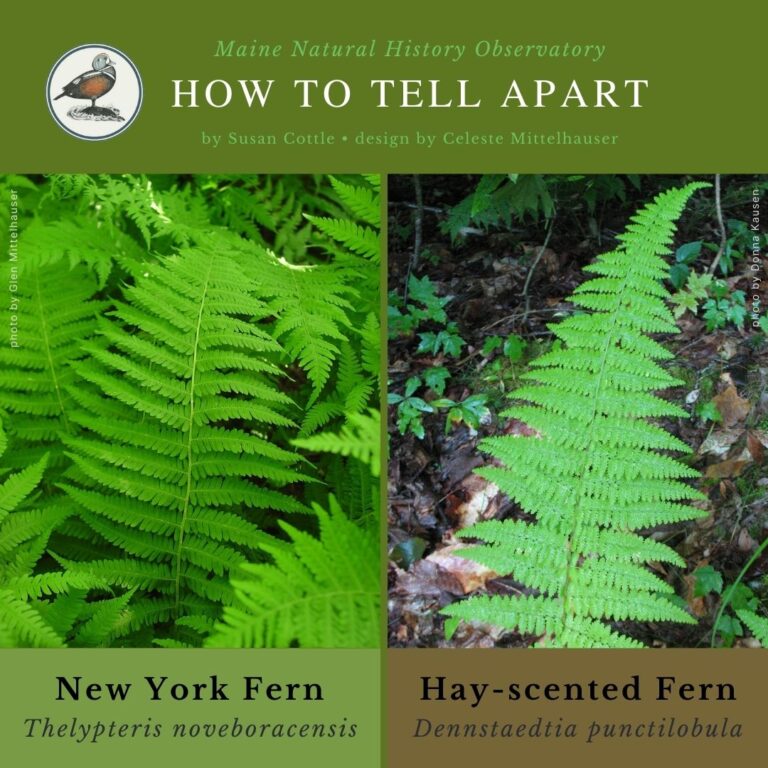 Maine Natural History Observatory

HOW TO TELL APART

by Susan Cottle • design by Celeste Mittelhauser

photo by Glen Mittelhauser

photo by Donna Kausen

New York Fern
Thelypteris noveboracensis

Hay-scented Fern
Dennstaedtia punctilobula