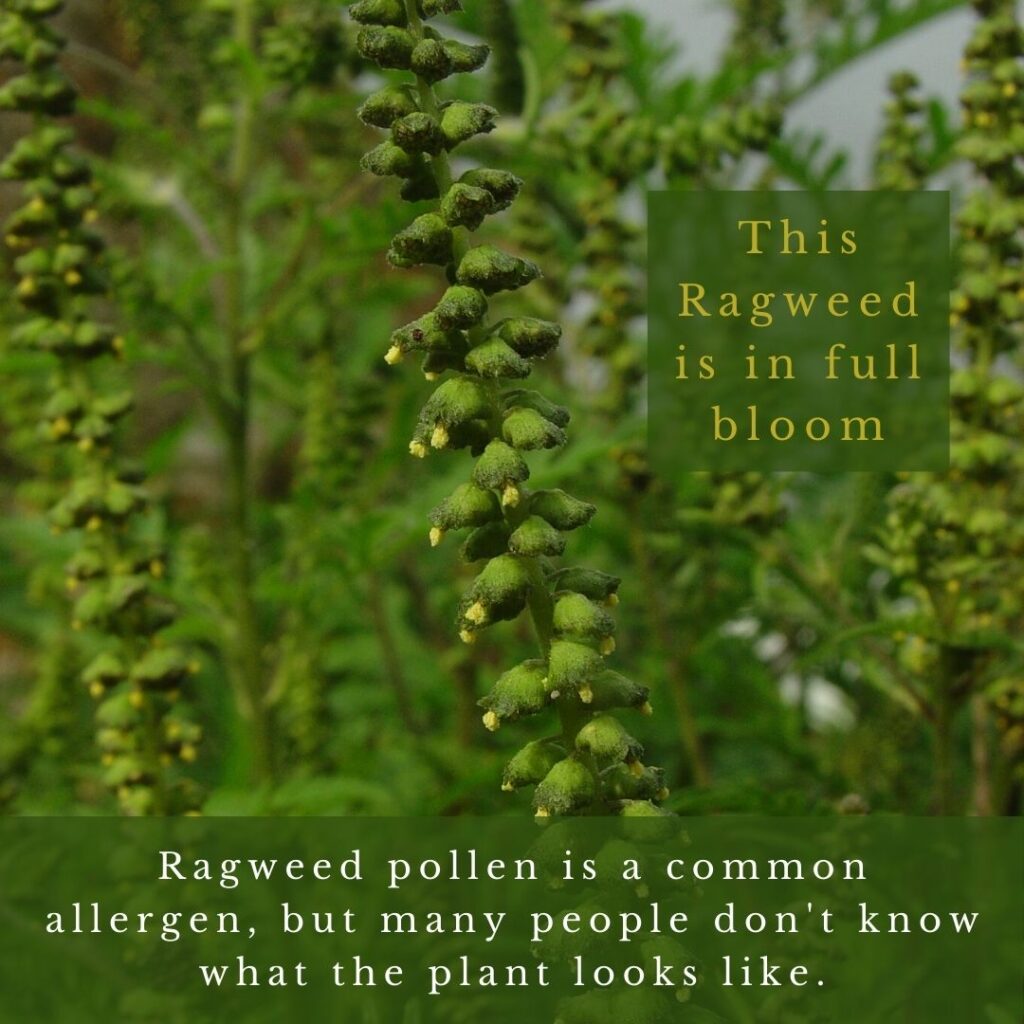 This Ragweed is in full bloom

Ragweed pollen is a common allergen, but many people don't know what the plant looks like.