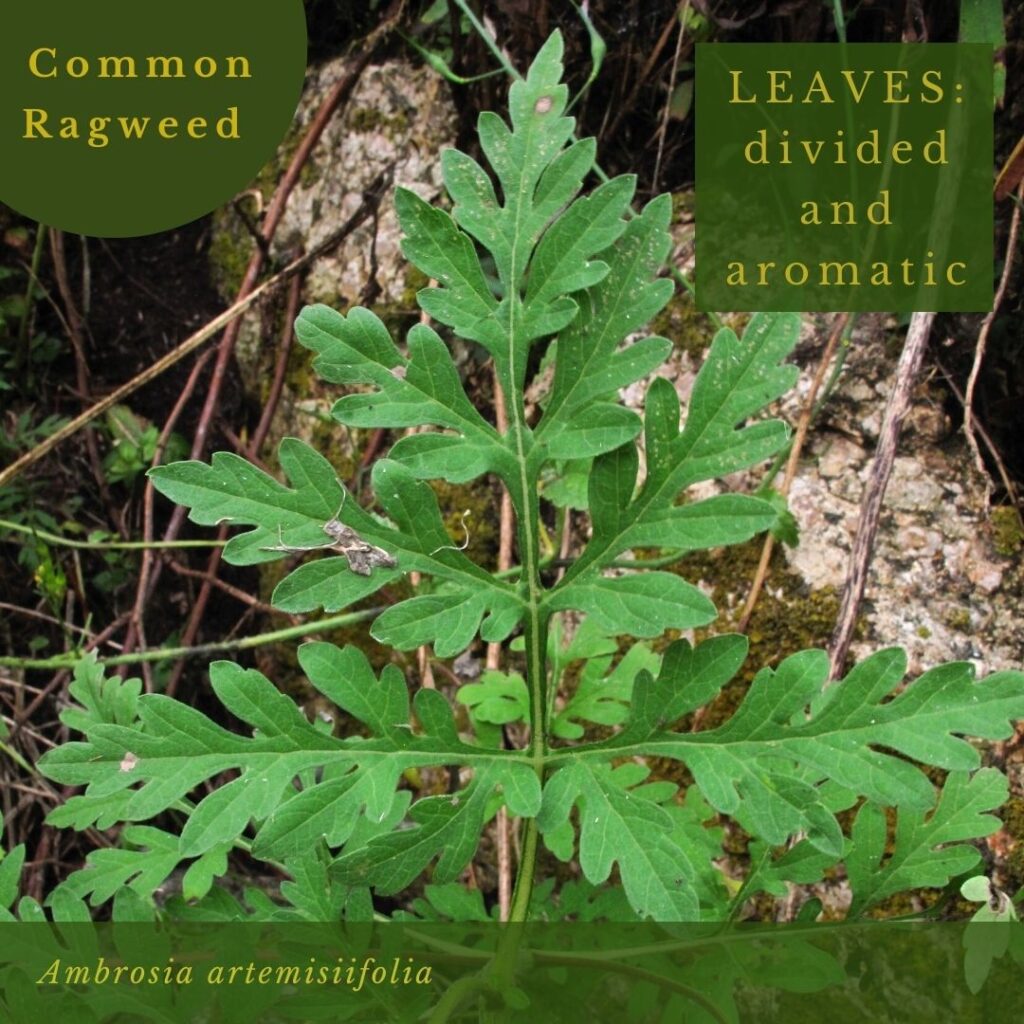 Common Ragweed

LEAVES: divided and aromatic

Ambrosia artemisiifolia