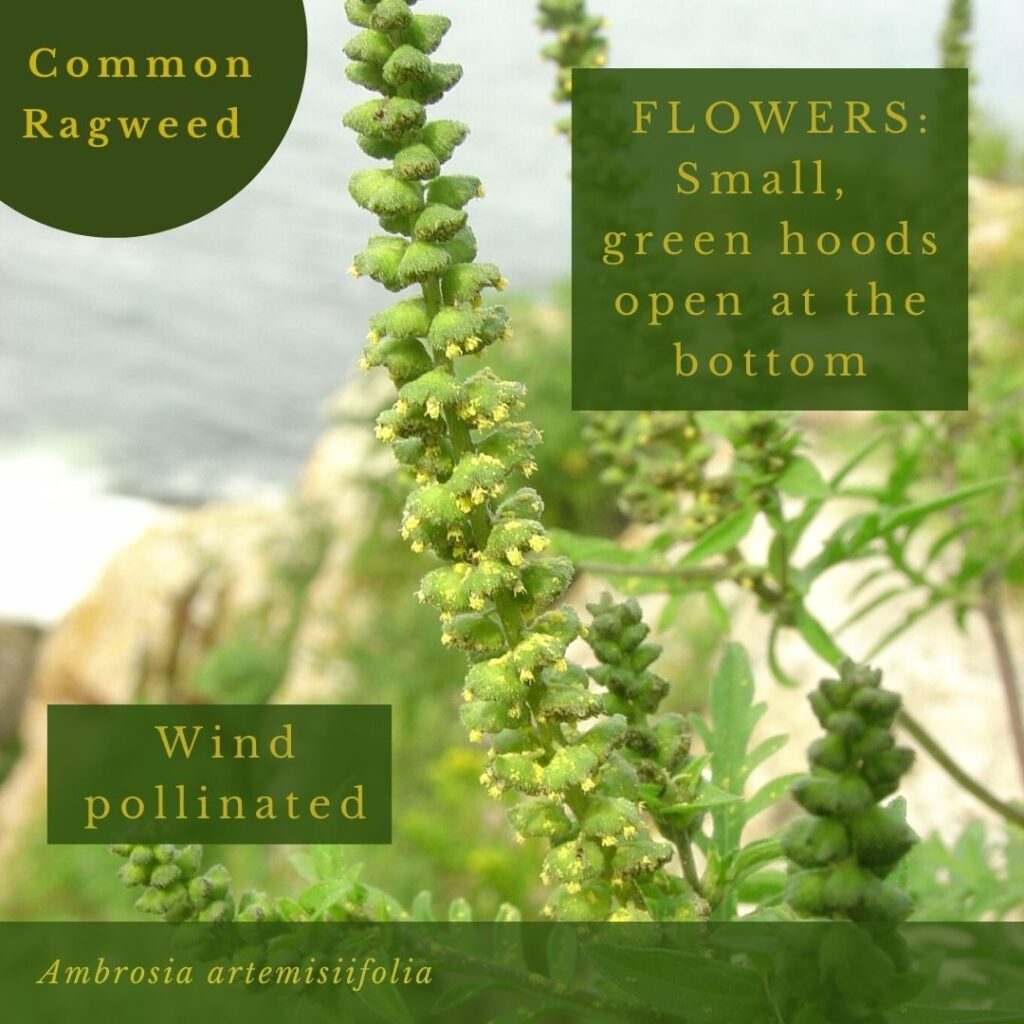 Common Ragweed

FLOWERS: Small, green hoods open at the bottom

Wind pollinated

Ambrosia artemisiifolia