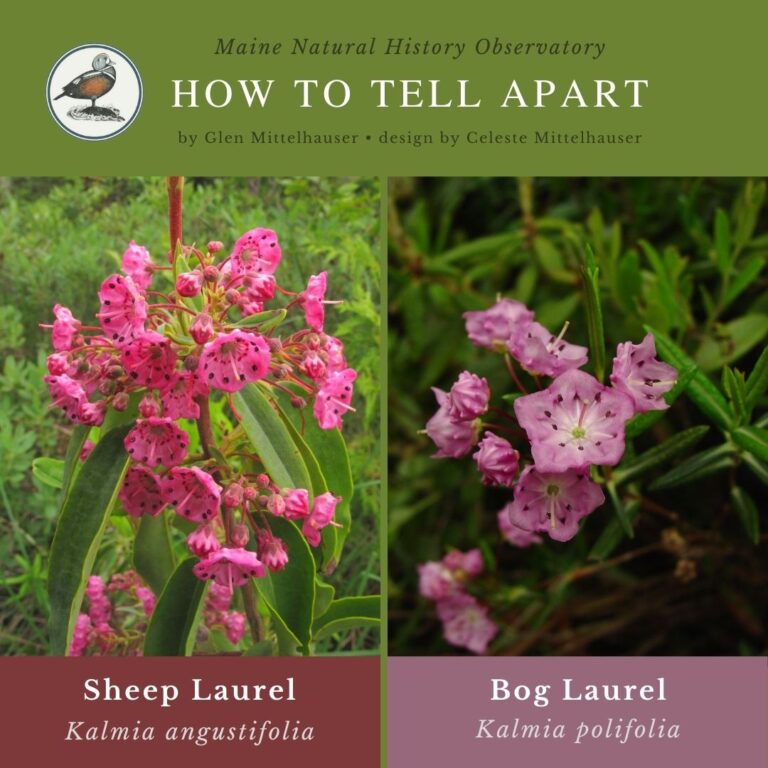 Maine Natural History Observatory

HOW TO TELL APART

by Glen Mittelhauser • design by Celeste Mittelhauser

Sheep Laurel
Kalmia angustifolia

Bog Laurel
Kalmia polifolia