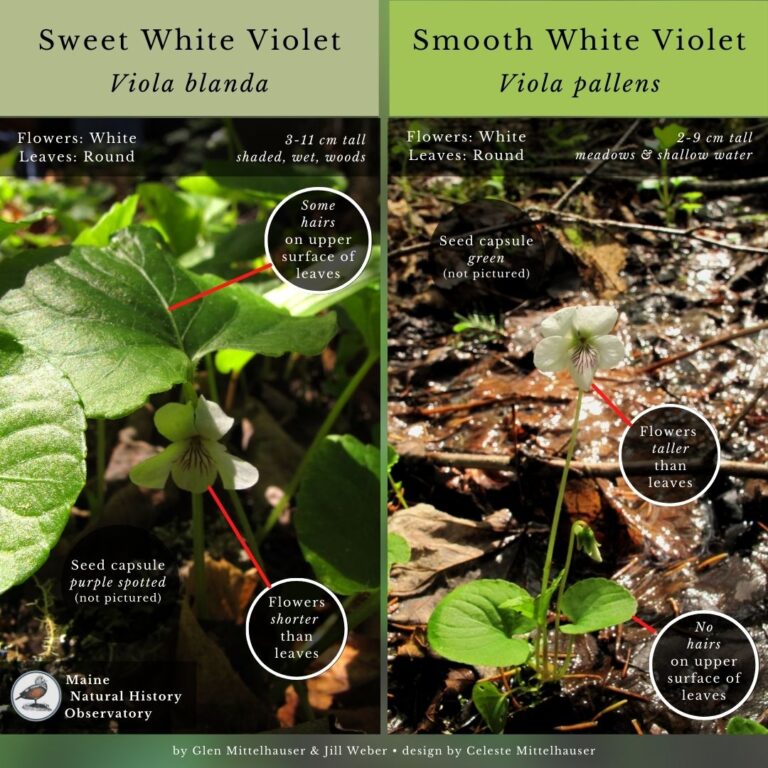 Sweet White Violet
Viola blanda

Flowers: White
Leaves: Round

3-11 cm tall
shaded, wet, woods

Some hairs on upper surface of leaves

Seed capsule purple spotted (not pictured)

Flowers shorter than leaves

Maine Natural History Observatory

Smooth White Violet
Viola pallens

Flowers: White
Leaves: Round

2-9 cm tall
meadows & shallow water

Seed capsule green (not pictured)

Flowers taller than leaves

No hairs on upper surface of leaves

by Glen Mittelhauser & Jill Weber • design by Celeste Mittelhauser