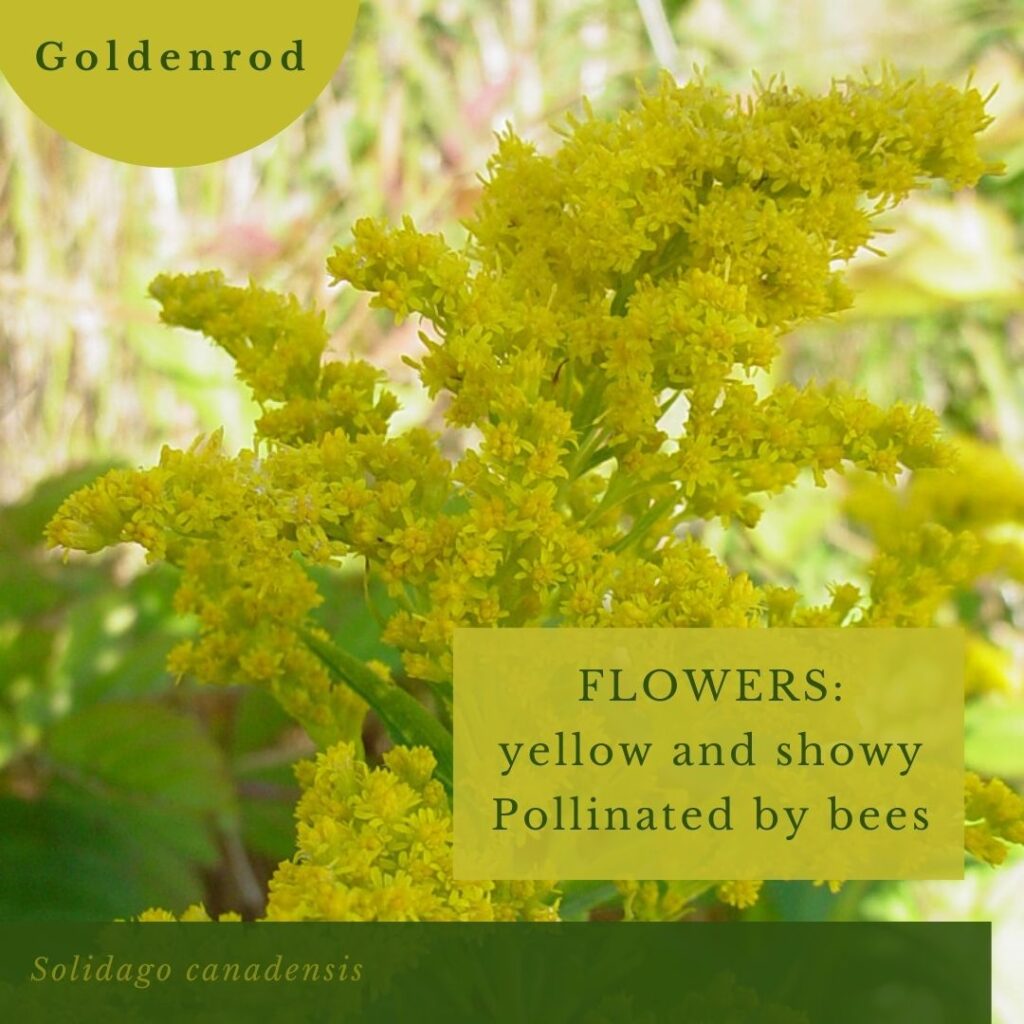 Goldenrod

FLOWERS:
yellow and showy
Pollinated by bees

Solidago canadensis